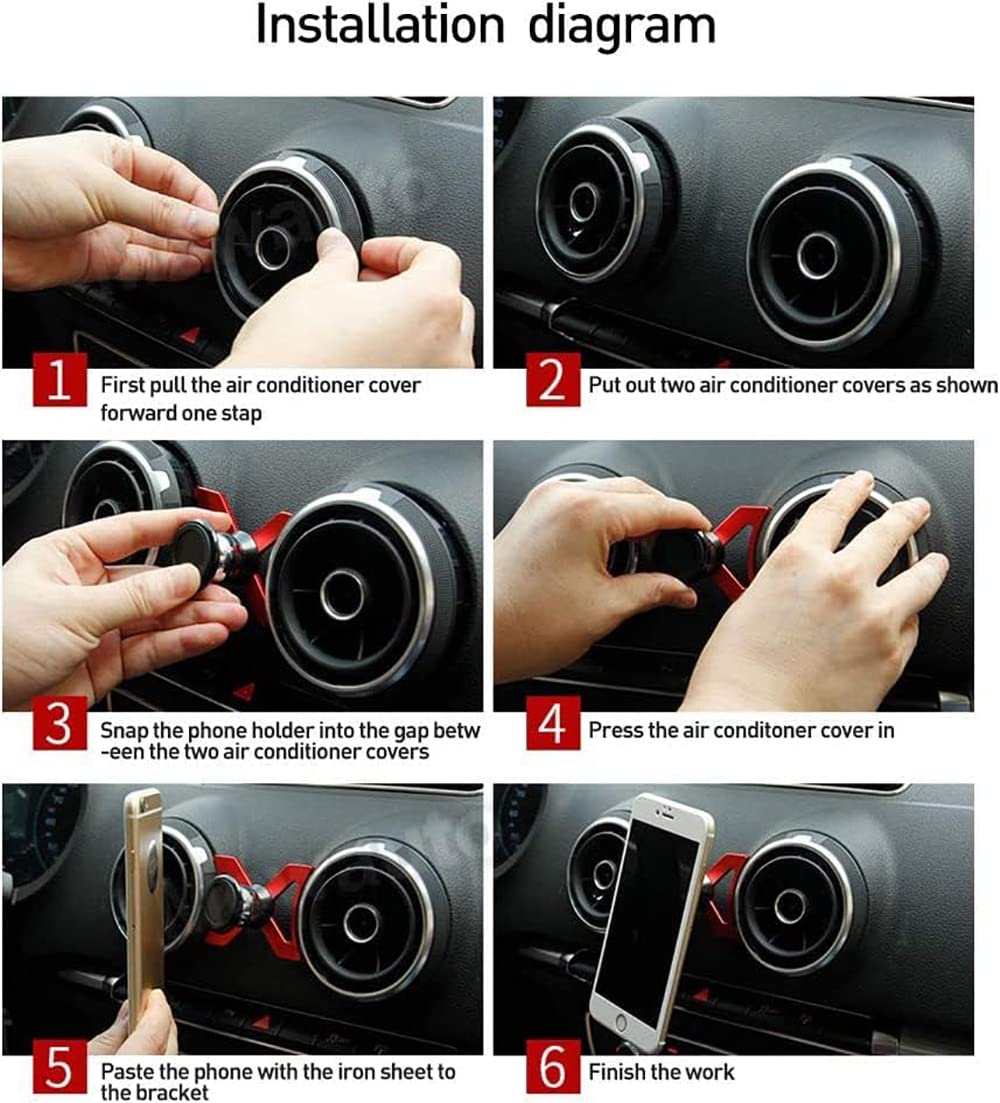 Installation diagram

1 First pull the air conditioner cover forward one stap

2 Put out two air conditioner covers as shown

3 Snap the phone holder into the gap betw-een the two air conditioner covers

4 Press the air conditoner cover in

5 Paste the phone with the iron sheet to the bracket

6 Finish the work