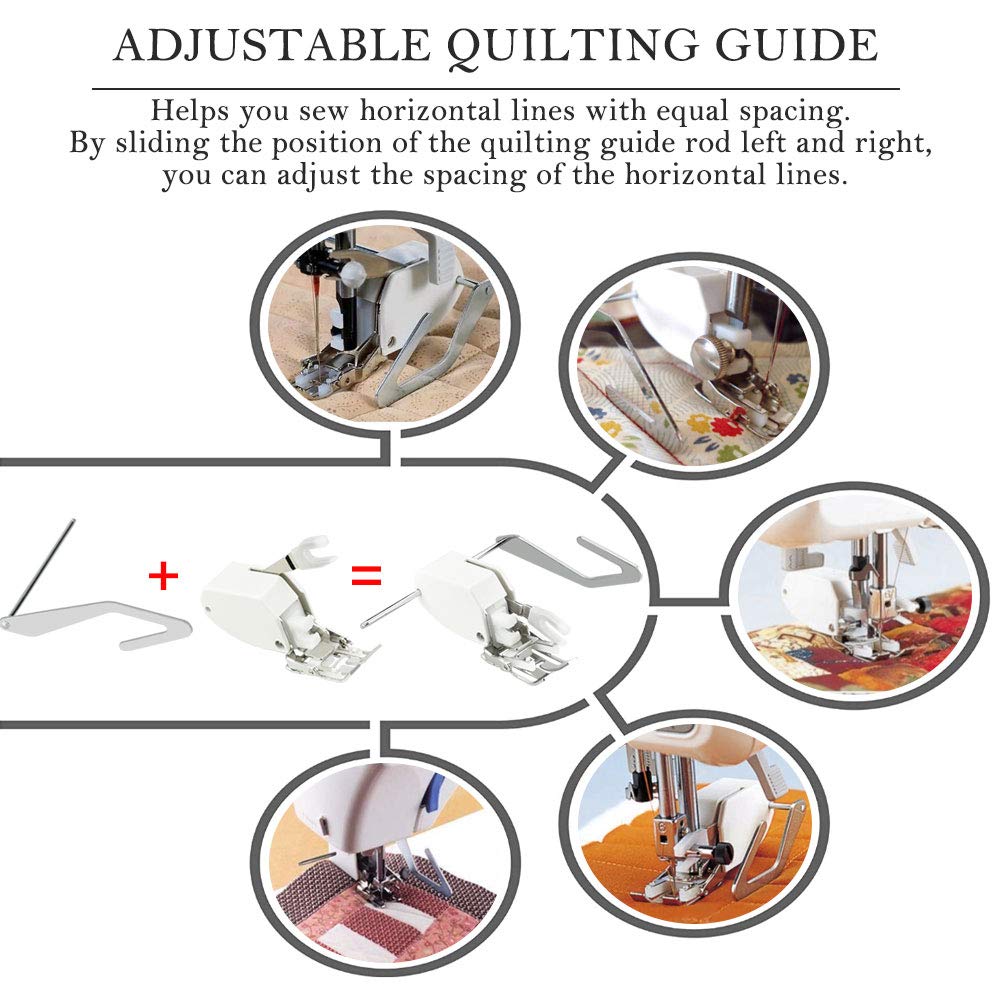 ADJUSTABLE QUILTING GUIDE

Helps you sew horizontal lines with equal spacing. By sliding the position of the quilting guide rod left and right, you can adjust the spacing of the horizontal lines.

+ =