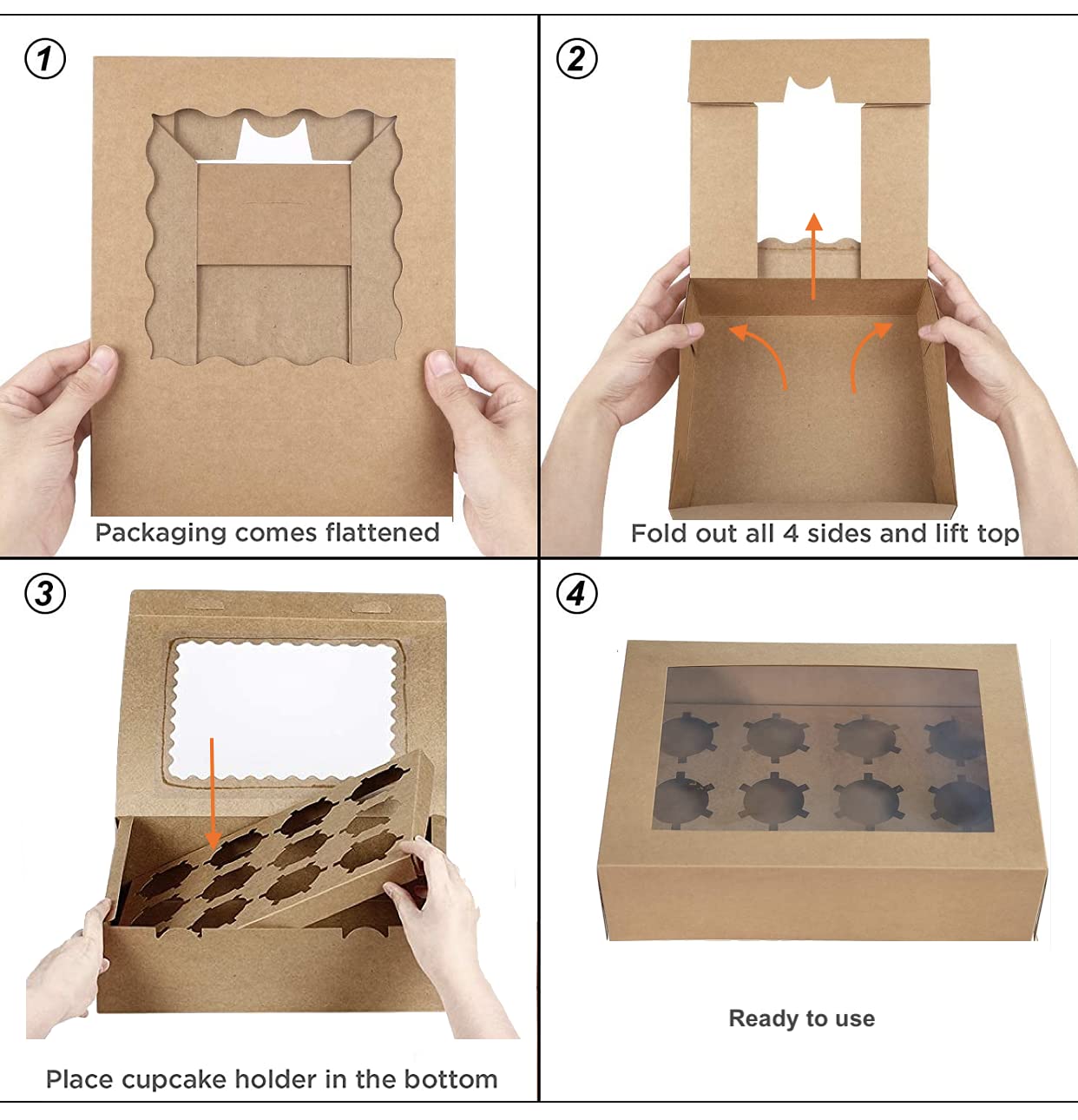 1

Packaging comes flattened

2

Fold out all 4 sides and lift top

3

Place cupcake holder in the bottom

4

Ready to use