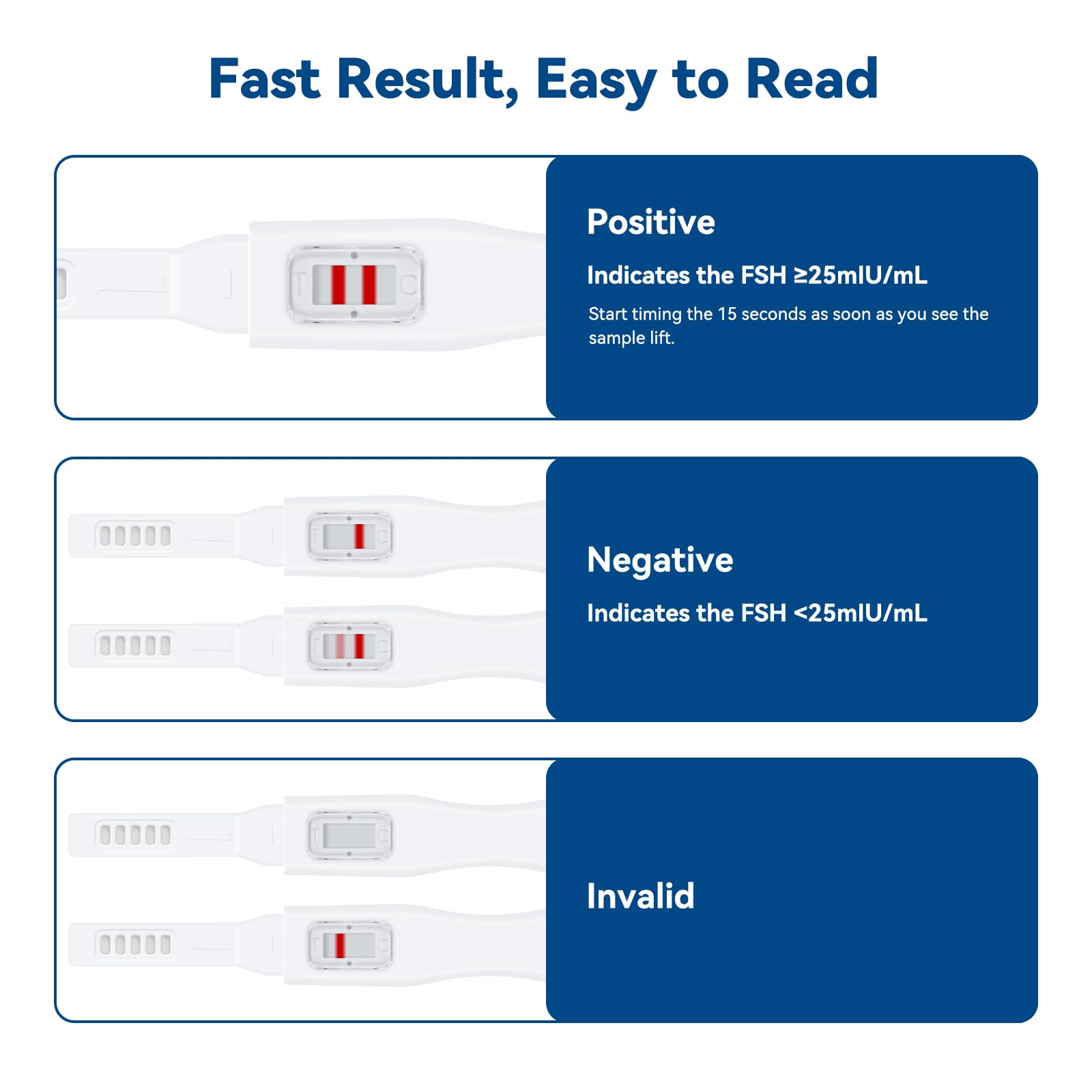 Fast Result, Easy to Read

T C

Positive

Indicates the FSH ≥25mIU/mL

Start timing the 15 seconds as soon as you see the sample lift.

T C

T C

Negative

Indicates the FSH <25mIU/mL

T C

T C

Invalid