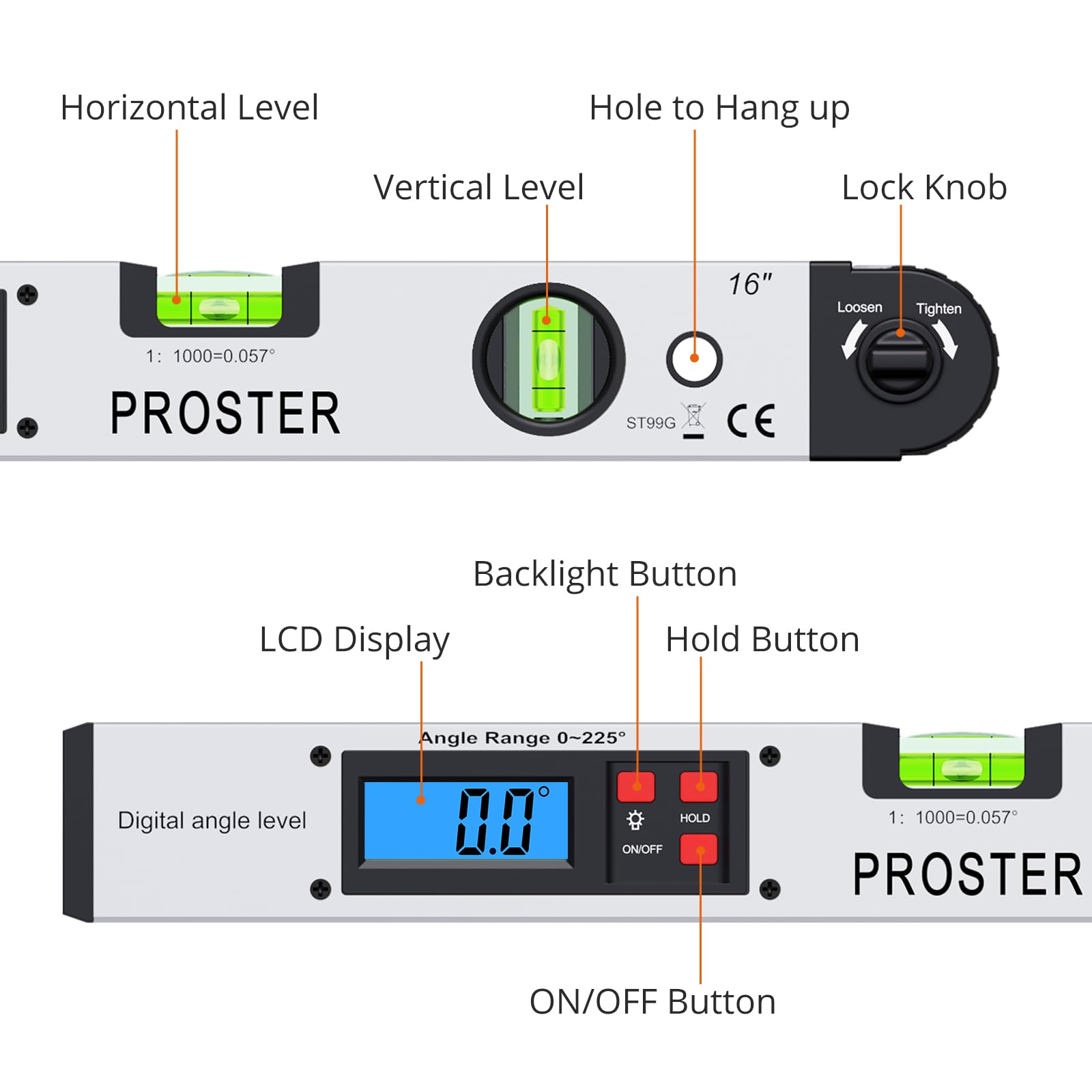 Horizontal Level

Hole to Hang up

Vertical Level

Lock Knob

16"

Loosen

Tighten

1: 1000=0.057°

PROSTER

ST99G

CE

Backlight Button

LCD Display

Hold Button

Angle Range 0~225°

Digital angle level

0.0°

HOLD

ON/OFF

1: 1000=0.057°

PROSTER

ON/OFF Button