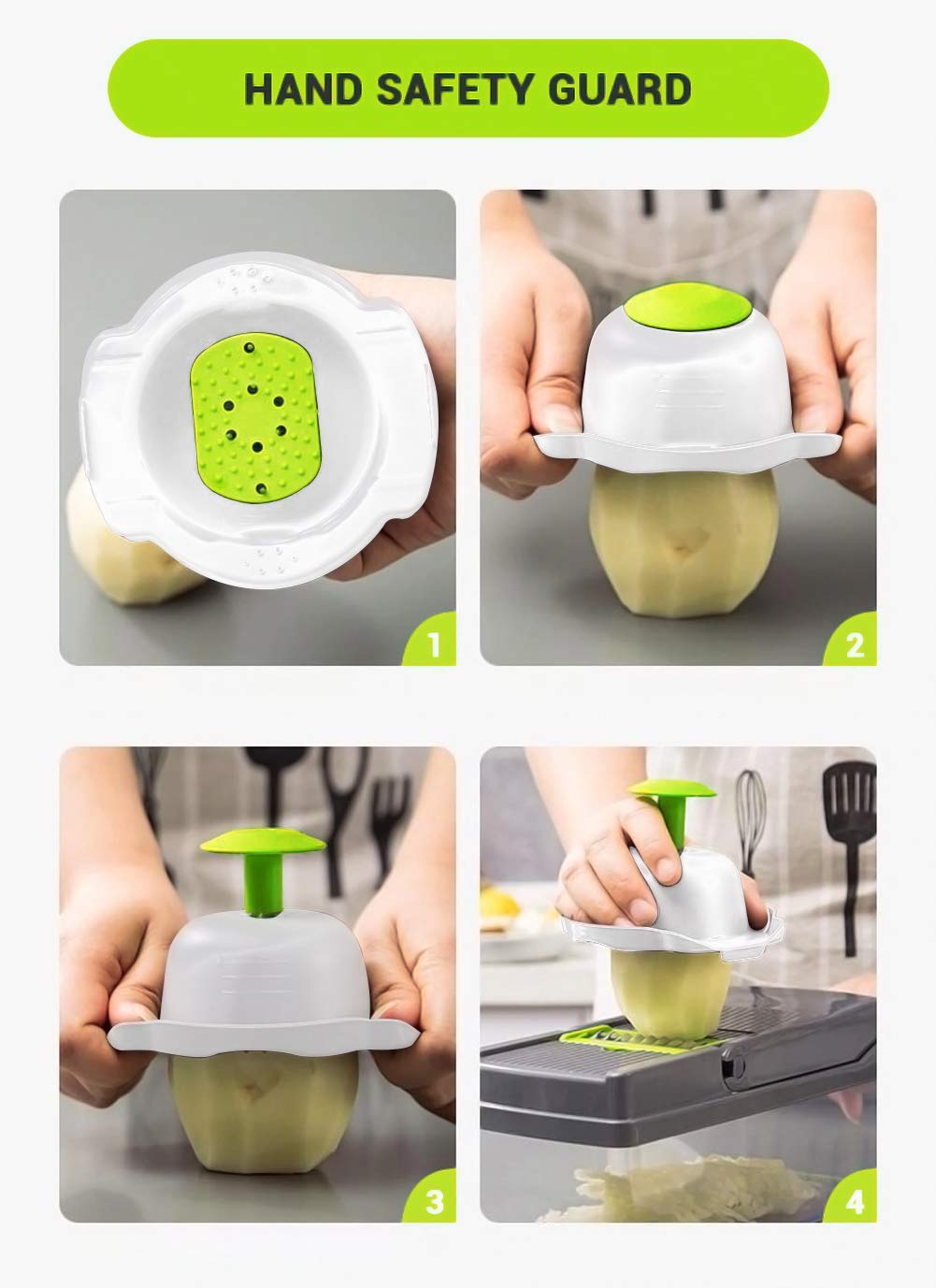 HAND SAFETY GUARD

1

2

3

4