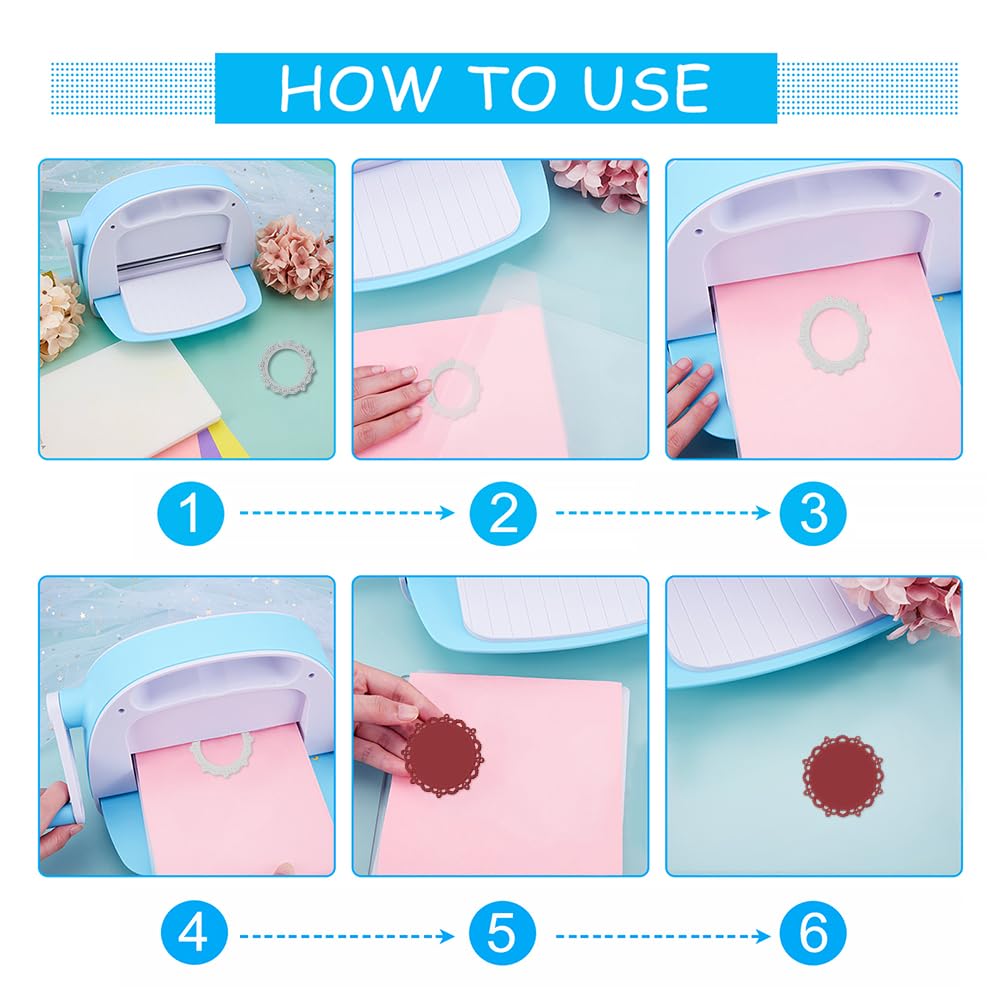 HOW TO USE

1

2

3

4

5

6