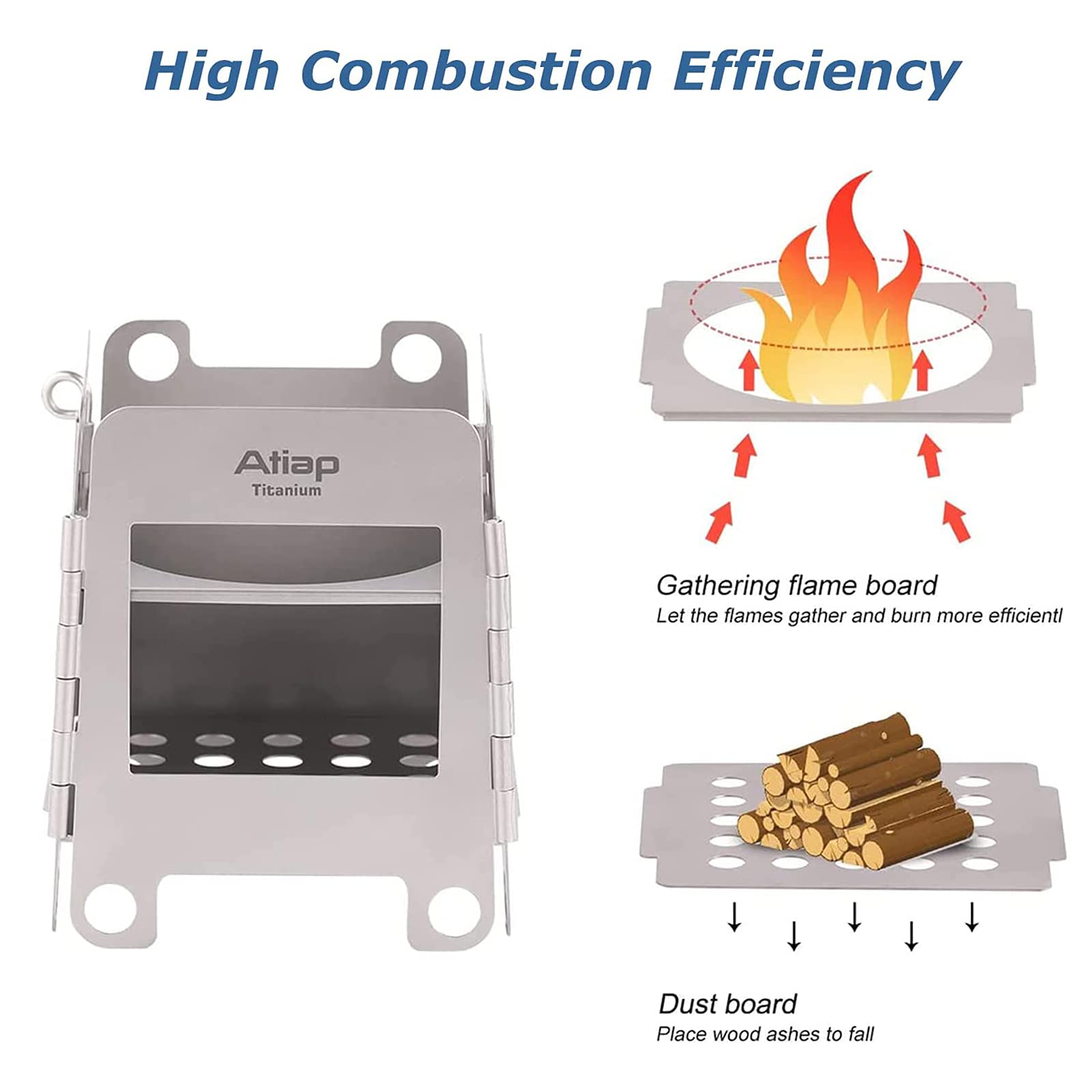 High Combustion Efficiency

Atiap
Titanium

Gathering flame board
Let the flames gather and burn more efficientl

Dust board
Place wood ashes to fall