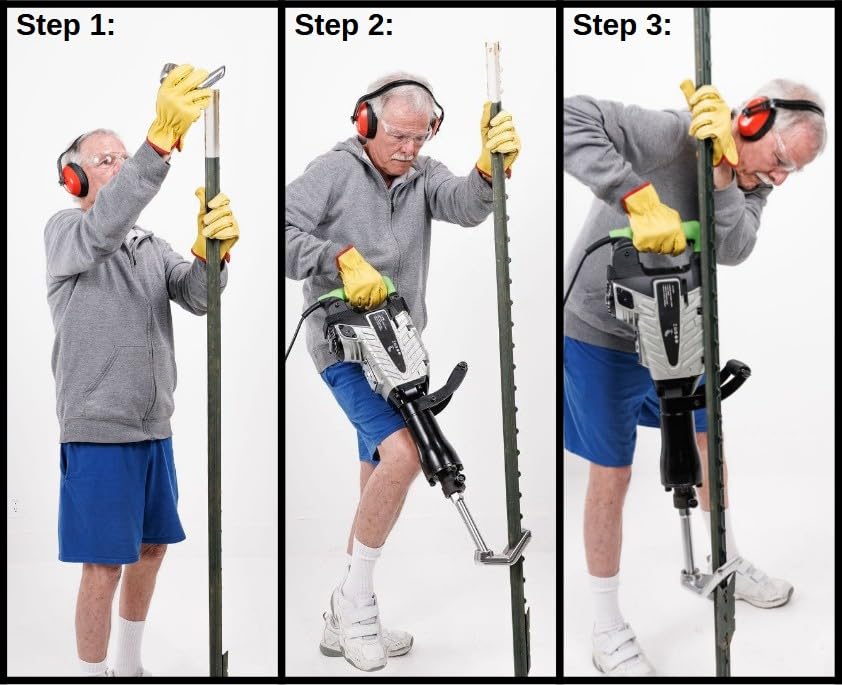 Step 1:

Step 2:

Step 3: