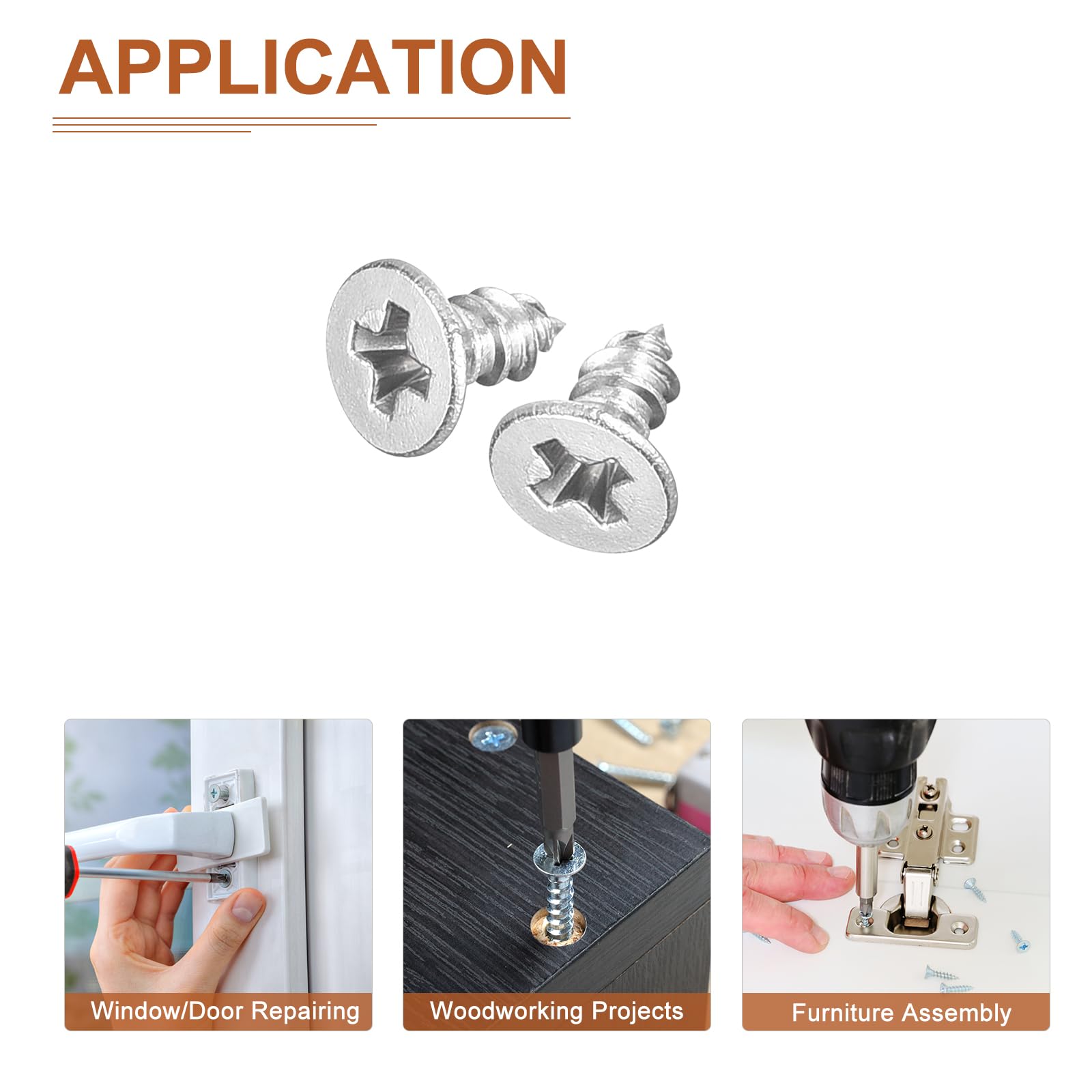 APPLICATION

Window/Door Repairing

Woodworking Projects

Furniture Assembly