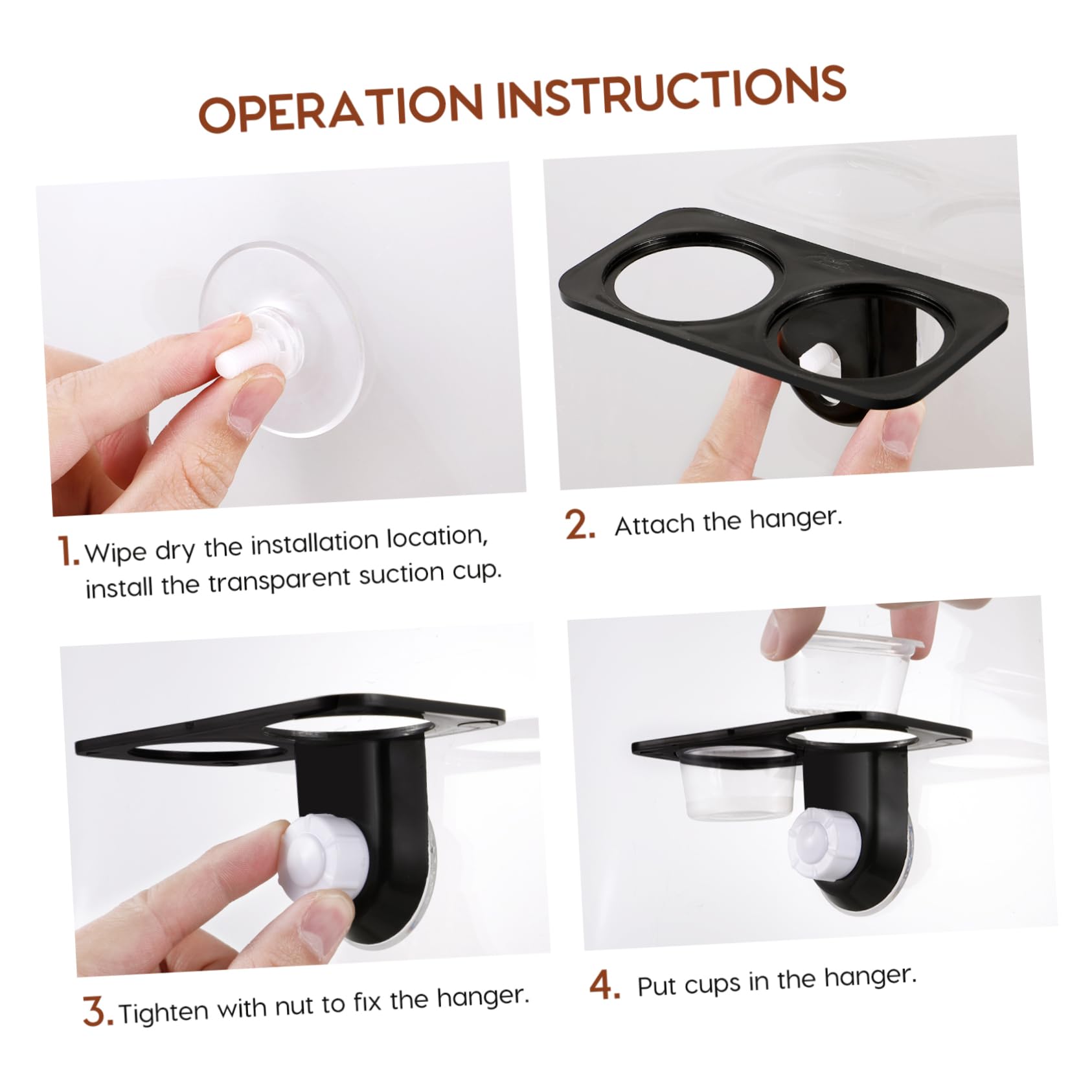 OPERATION INSTRUCTIONS

1. Wipe dry the installation location, install the transparent suction cup.

2. Attach the hanger.

3. Tighten with nut to fix the hanger.

4. Put cups in the hanger.