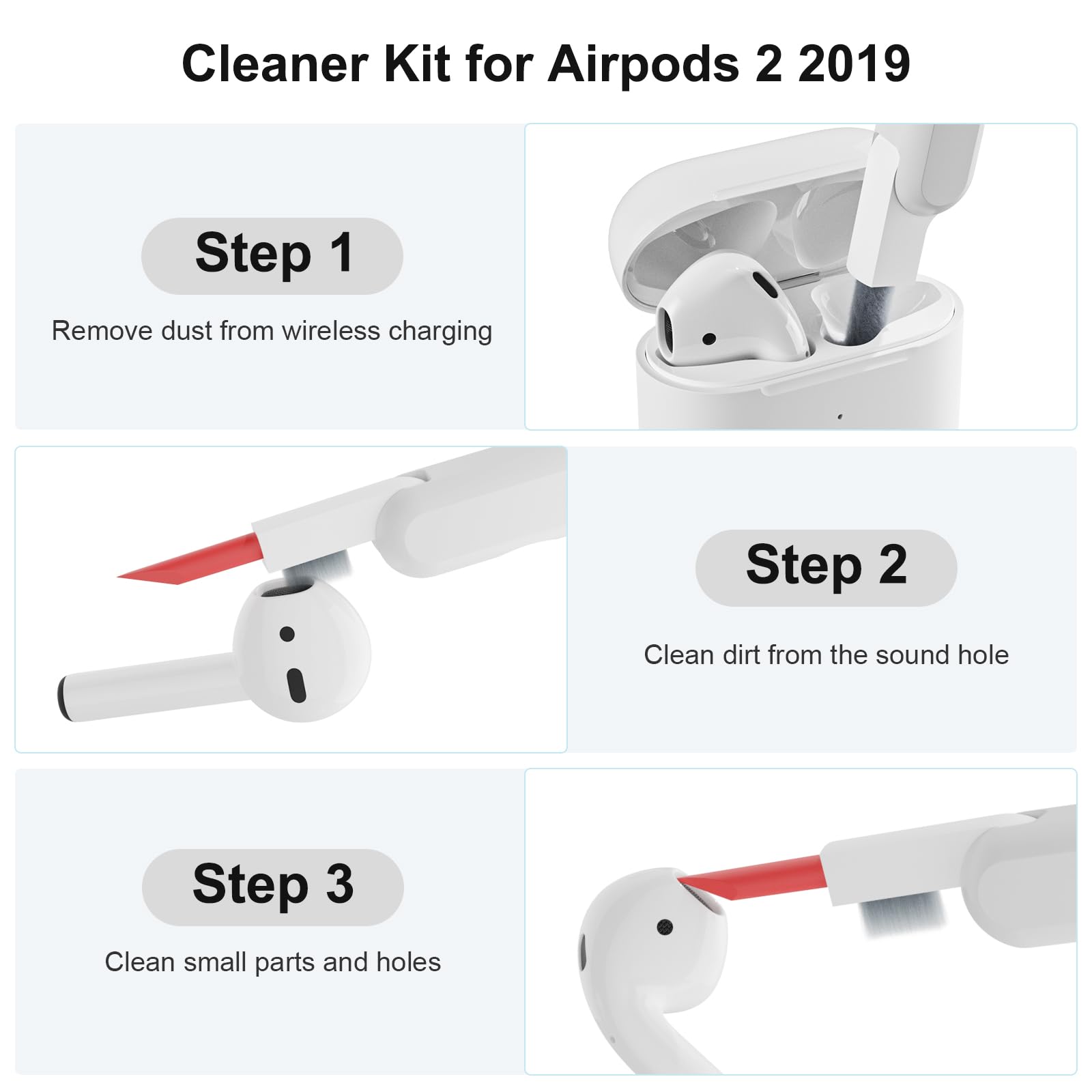 Cleaner Kit for Airpods 2 2019

Step 1

Remove dust from wireless charging

Step 2

Clean dirt from the sound hole

Step 3

Clean small parts and holes