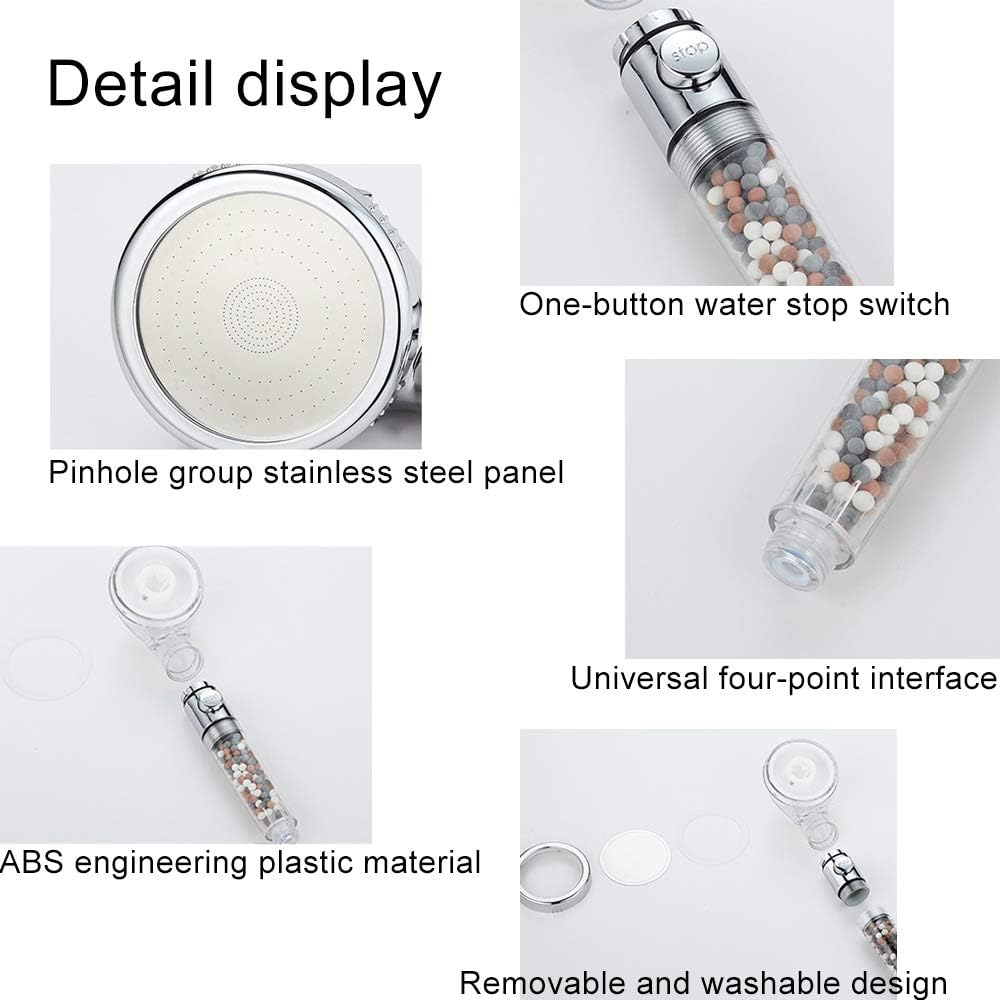 Detail display

stop

One-button water stop switch

Pinhole group stainless steel panel

Universal four-point interface

ABS engineering plastic material

Removable and washable design