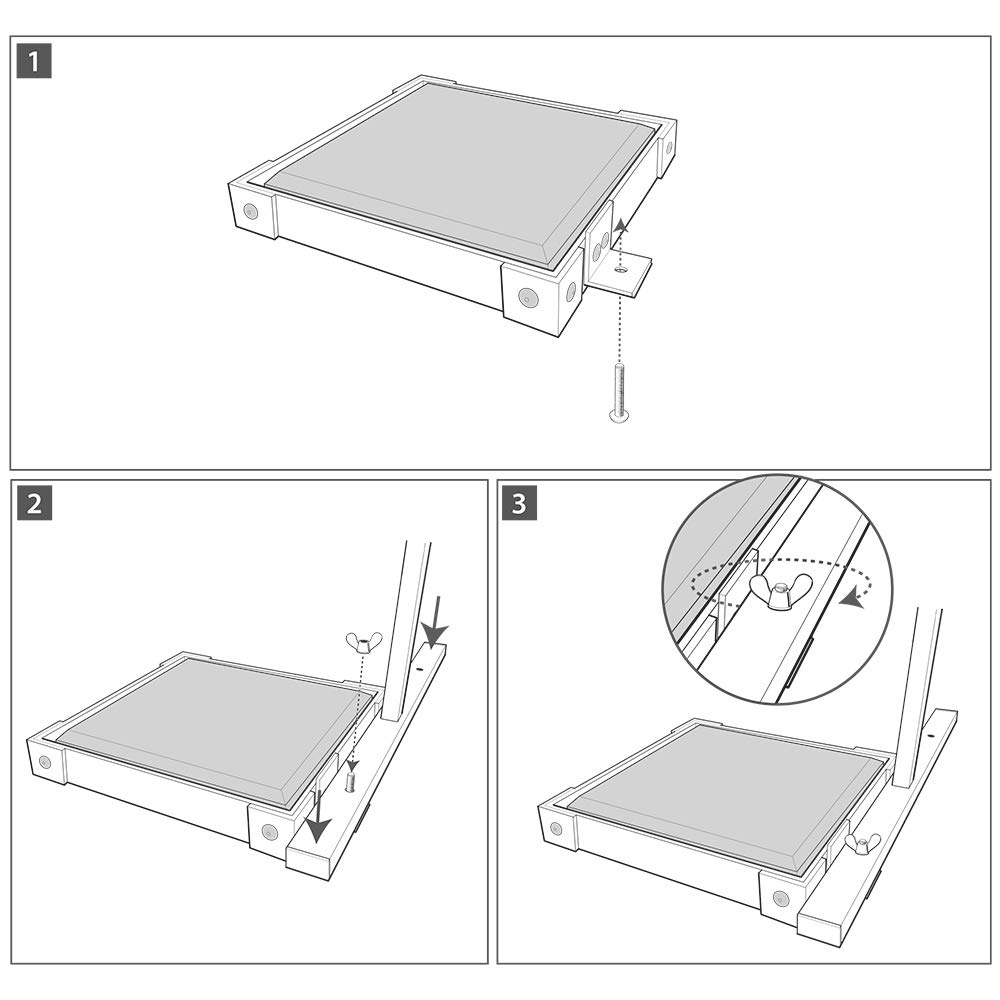 1

2

3