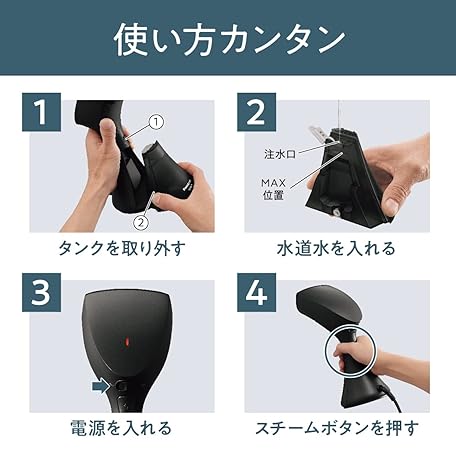 使い方カンタン

1

①

②

タンクを取り外す

2

注水口

MAX
位置

水道水を入れる

3

電源を入れる

4

スチームボタンを押す