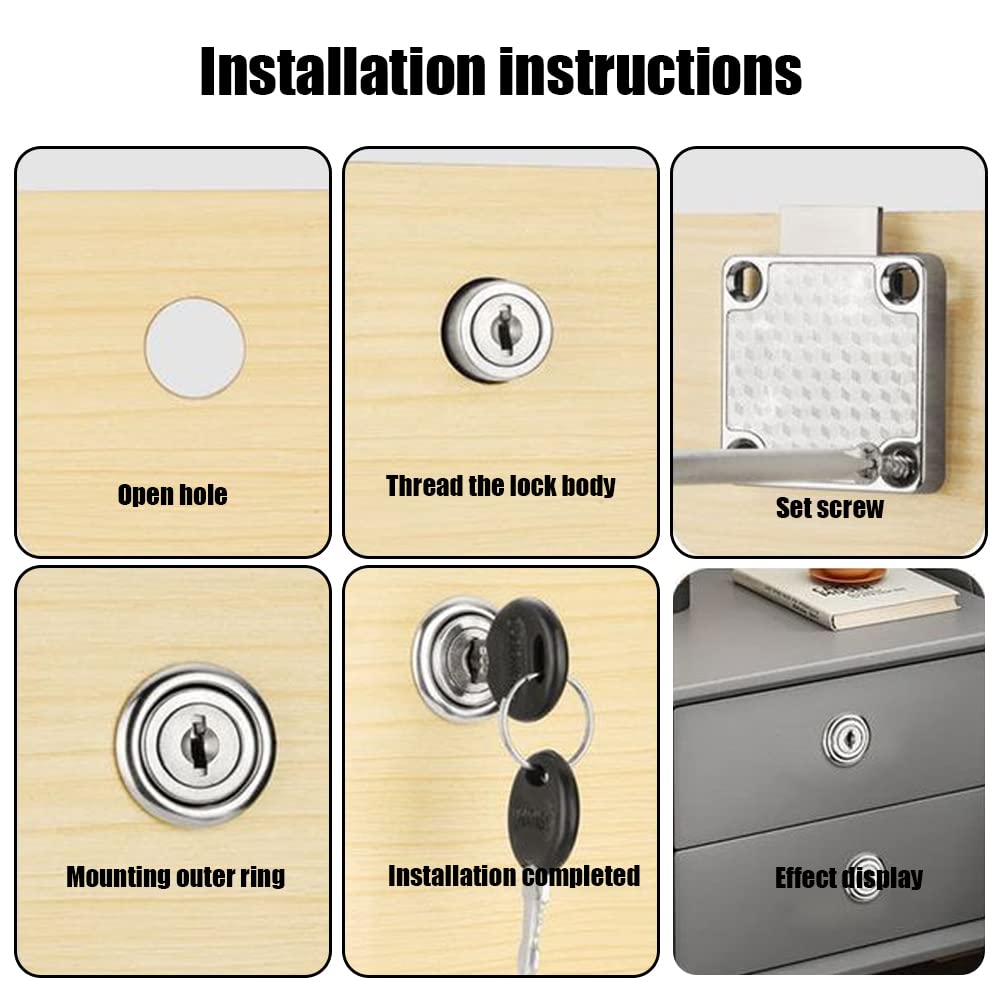 Installation instructions

Open hole

Thread the lock body

Set screw

Mounting outer ring

Installation completed

Effect display