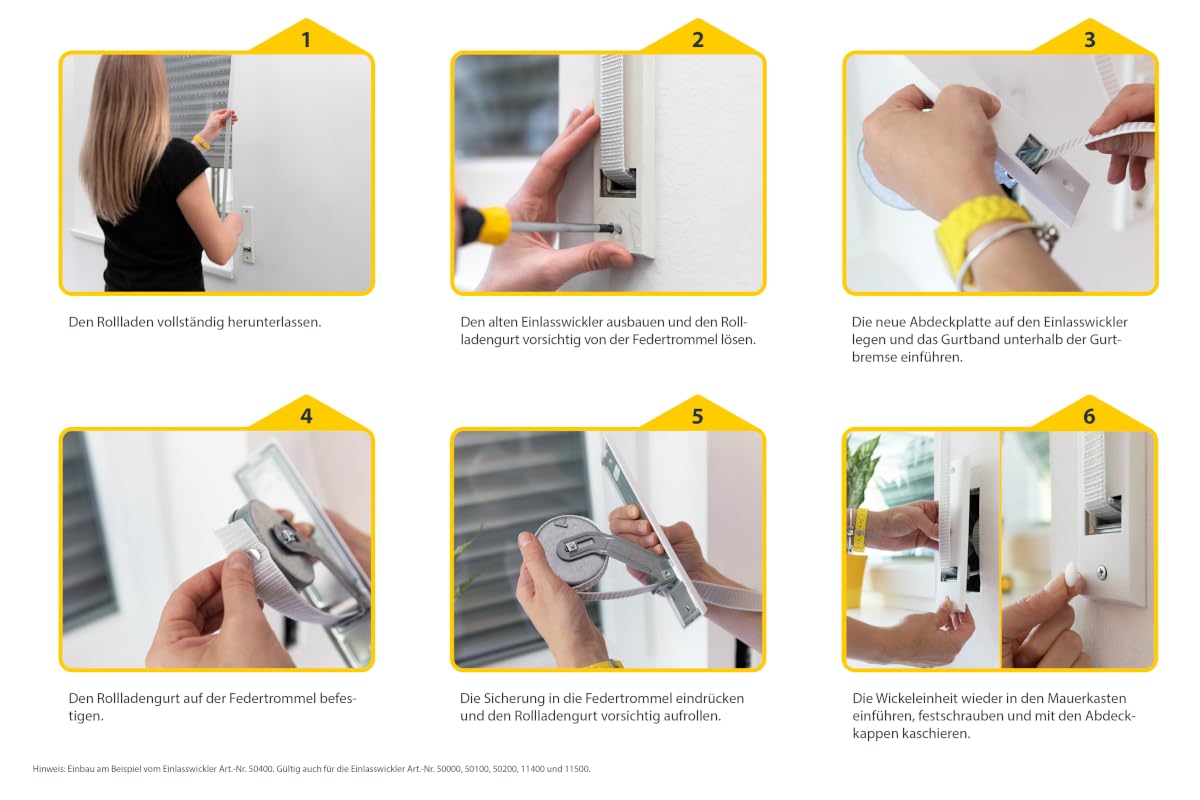 1

Den Rollladen vollständig herunterlassen.

2

Den alten Einlasswickler ausbauen und den Rollladengurt vorsichtig von der Federtrommel lösen.

3

Die neue Abdeckplatte auf den Einlasswickler legen und das Gurtband unterhalb der Gurtbremse einführen.

4

Den Rollladengurt auf der Federtrommel befestigen.

5

Die Sicherung in die Federtrommel eindrücken und den Rollladengurt vorsichtig aufrollen.

6

Die Wickeleinheit wieder in den Mauerkasten einführen, festschrauben und mit den Abdeckkappen kaschieren.

Hinweis: Einbau am Beispiel vom Einlasswickler Art.-Nr. 50400. Gültig auch für die Einlasswickler Art.-Nr. 50000, 50100, 50200, 11400 und 11500.