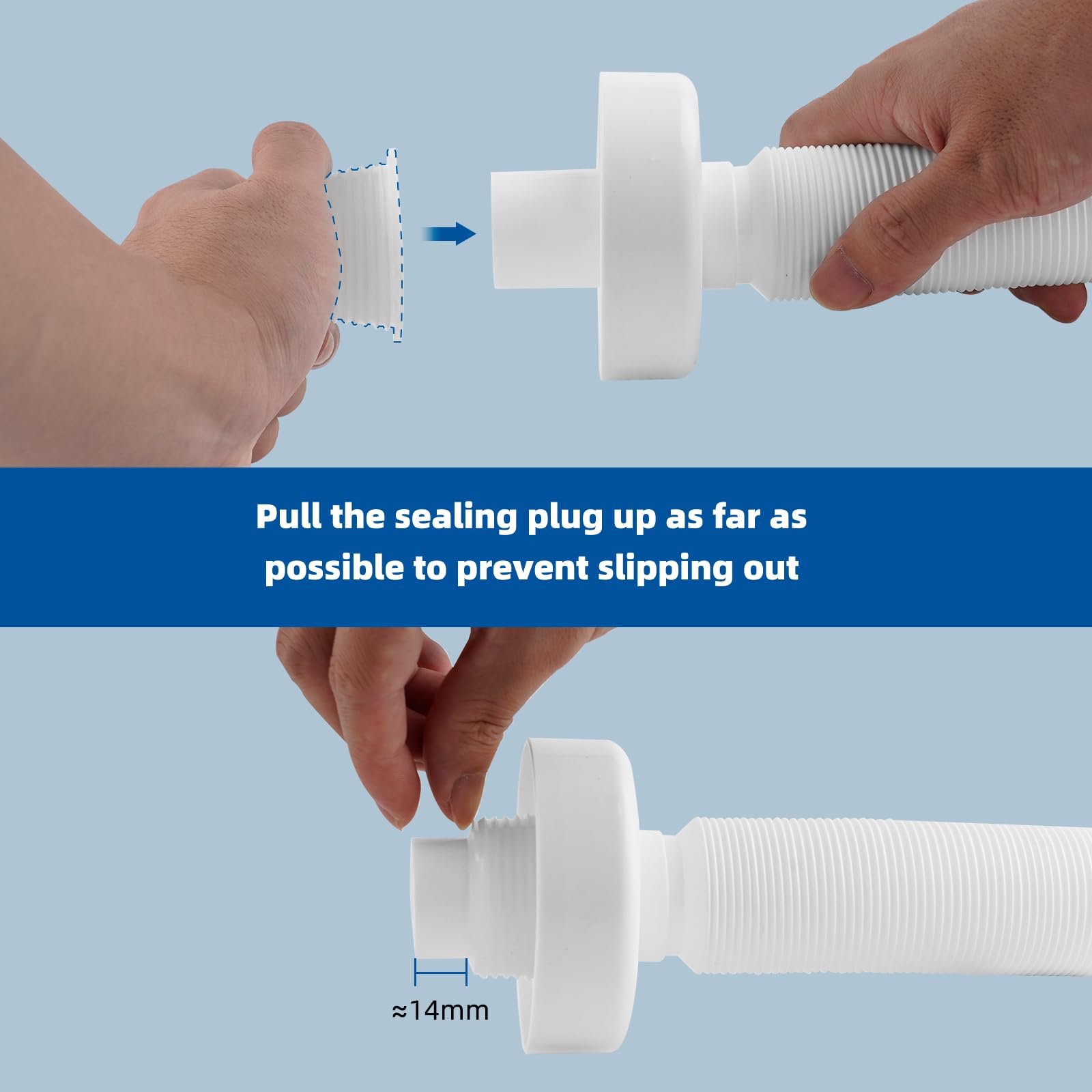 Pull the sealing plug up as far as possible to prevent slipping out

≈14mm