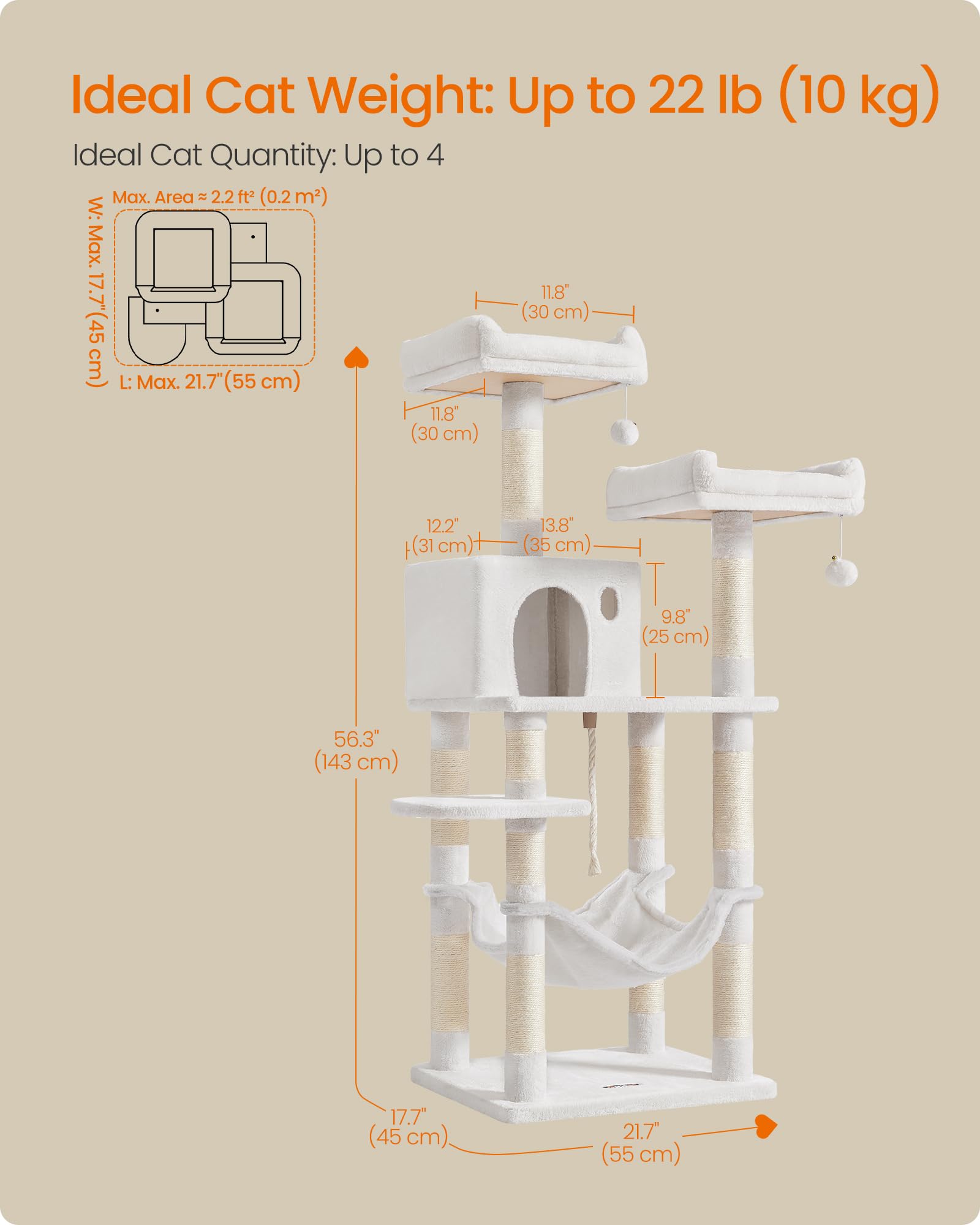 Ideal Cat Weight: Up to 22 lb (10 kg)

Ideal Cat Quantity: Up to 4

Max. Area ≈ 2.2 ft² (0.2 m²)

W: Max. 17.7"(45 cm)

L: Max. 21.7"(55 cm)

11.8" (30 cm)

11.8" (30 cm)

12.2" (31 cm)

13.8" (35 cm)

9.8" (25 cm)

56.3" (143 cm)

17.7" (45 cm)

21.7" (55 cm)