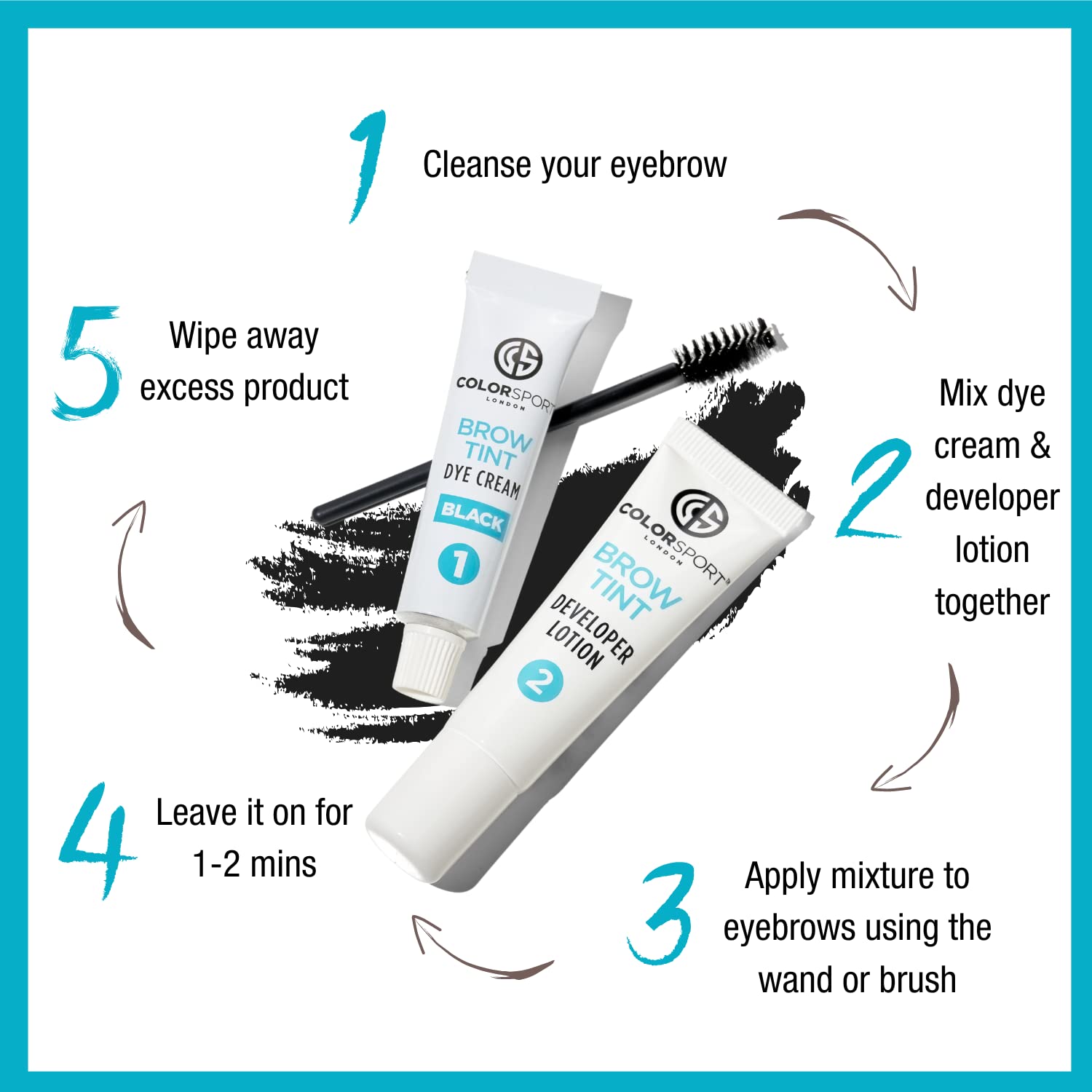 1 Cleanse your eyebrow

2 Mix dye cream & developer lotion together

3 Apply mixture to eyebrows using the wand or brush

4 Leave it on for 1-2 mins

5 Wipe away excess product

CS COLORSPORT LONDON BROW TINT DYE CREAM BLACK 1

CS COLORSPORT™ LONDON BROW TINT DEVELOPER LOTION 2