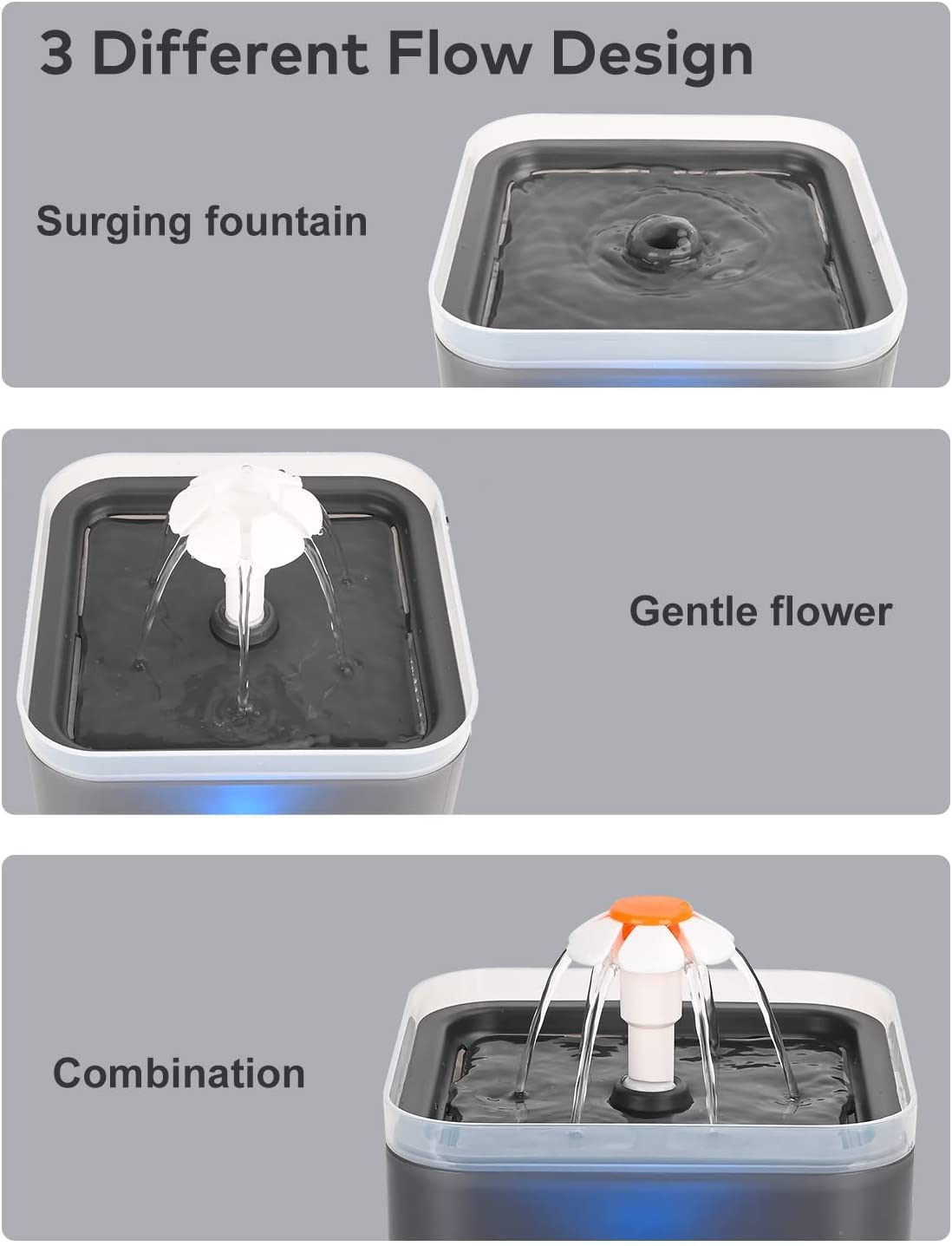 3 Different Flow Design

Surging fountain

Gentle flower

Combination