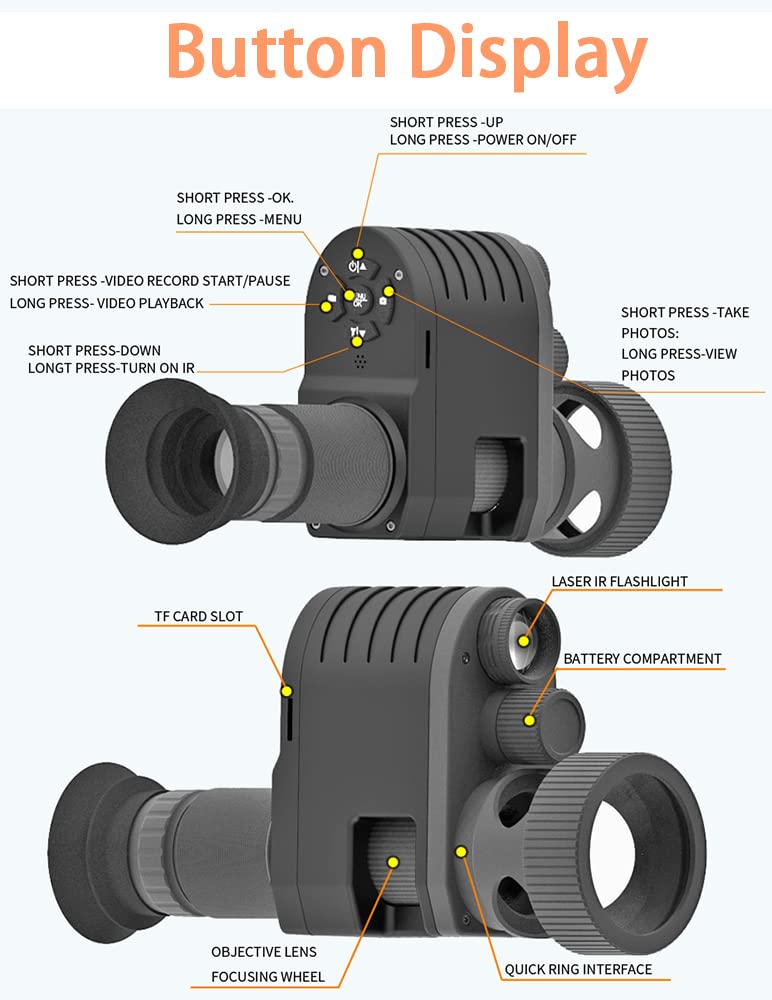 Button Display

SHORT PRESS -UP
LONG PRESS -POWER ON/OFF

SHORT PRESS -OK.
LONG PRESS -MENU

SHORT PRESS -VIDEO RECORD START/PAUSE
LONG PRESS- VIDEO PLAYBACK

SHORT PRESS-DOWN
LONGT PRESS-TURN ON IR

SHORT PRESS -TAKE PHOTOS:
LONG PRESS-VIEW PHOTOS

MENU OK

LASER IR FLASHLIGHT

TF CARD SLOT

BATTERY COMPARTMENT

OBJECTIVE LENS
FOCUSING WHEEL

QUICK RING INTERFACE