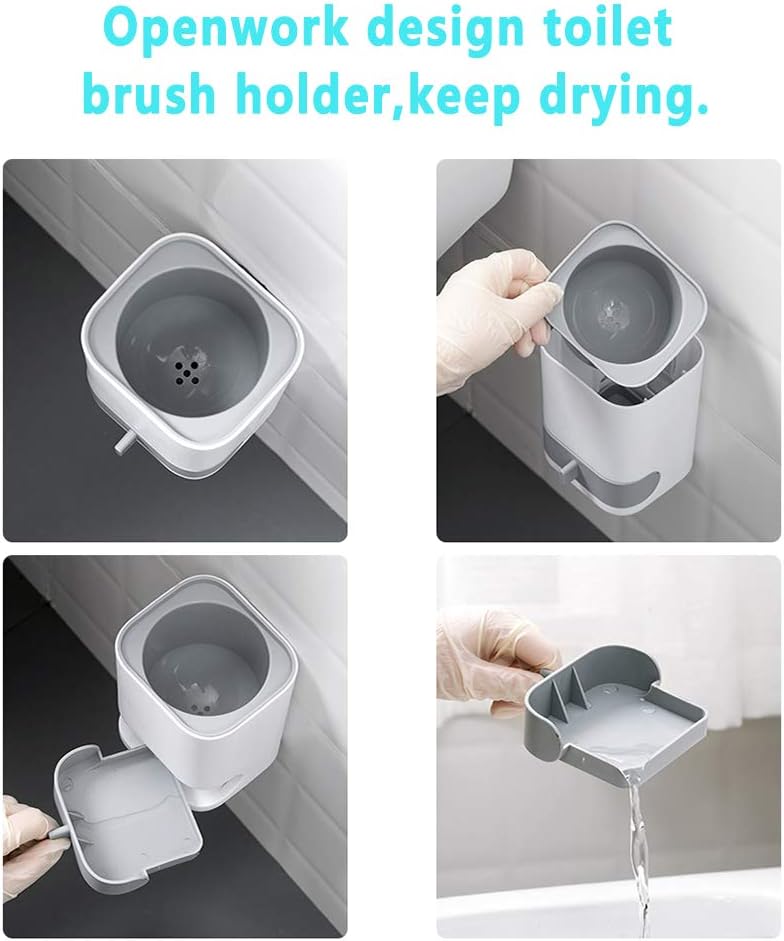 Openwork design toilet brush holder,keep drying.