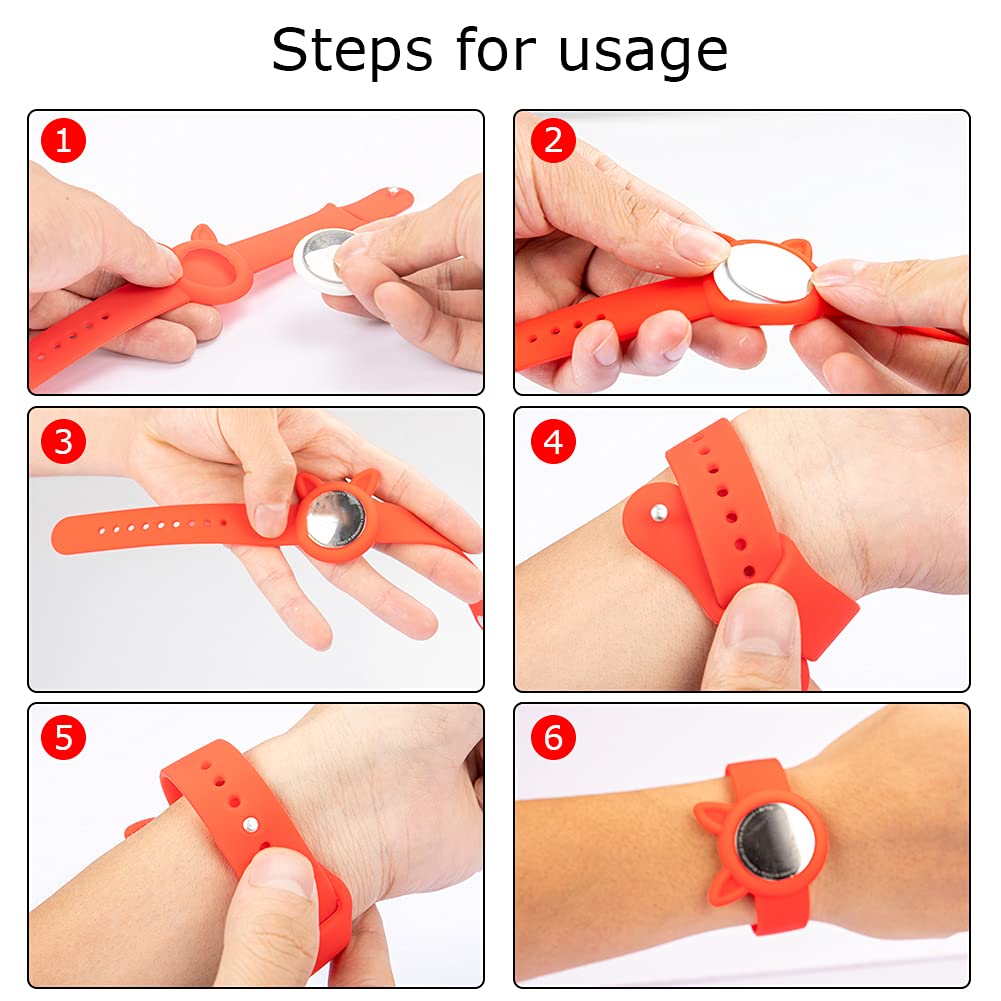 Steps for usage

1

2

3

4

5

6