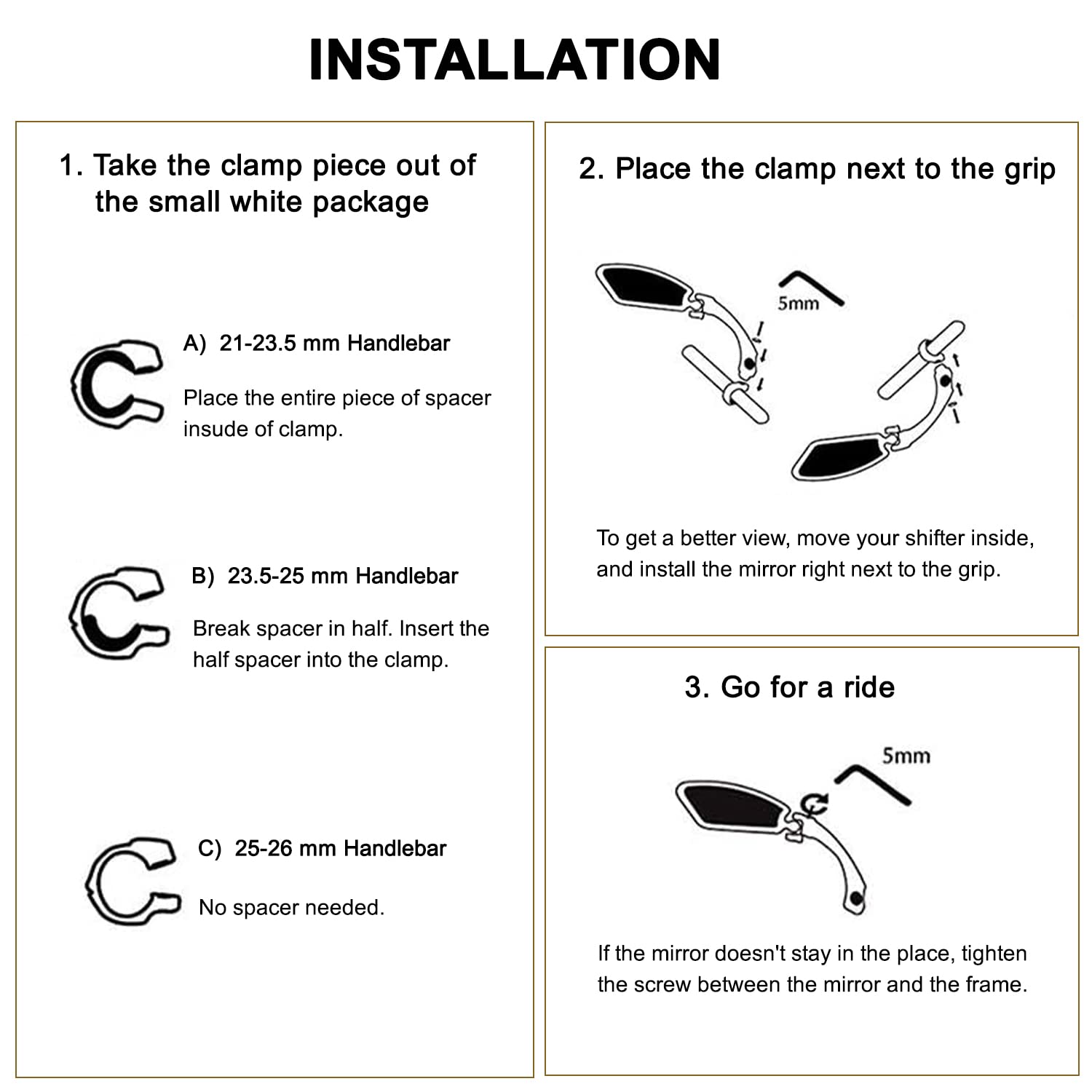 INSTALLATION

1. Take the clamp piece out of the small white package

A) 21-23.5 mm Handlebar

Place the entire piece of spacer insude of clamp.

B) 23.5-25 mm Handlebar

Break spacer in half. Insert the half spacer into the clamp.

C) 25-26 mm Handlebar

No spacer needed.

2. Place the clamp next to the grip

5mm

To get a better view, move your shifter inside, and install the mirror right next to the grip.

3. Go for a ride

5mm

If the mirror doesn't stay in the place, tighten the screw between the mirror and the frame.