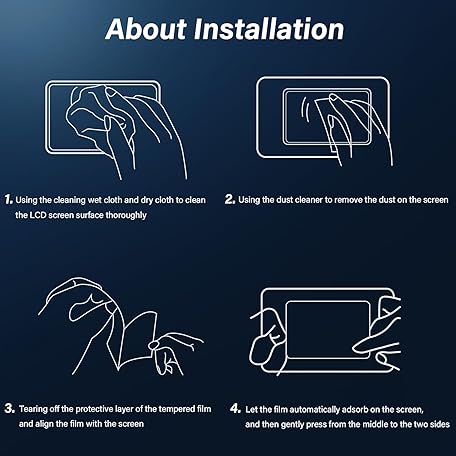 About Installation

1. Using the cleaning wet cloth and dry cloth to clean the LCD screen surface thoroughly

2. Using the dust cleaner to remove the dust on the screen

3. Tearing off the protective layer of the tempered film and align the film with the screen

4. Let the film automatically adsorb on the screen, and then gently press from the middle to the two sides