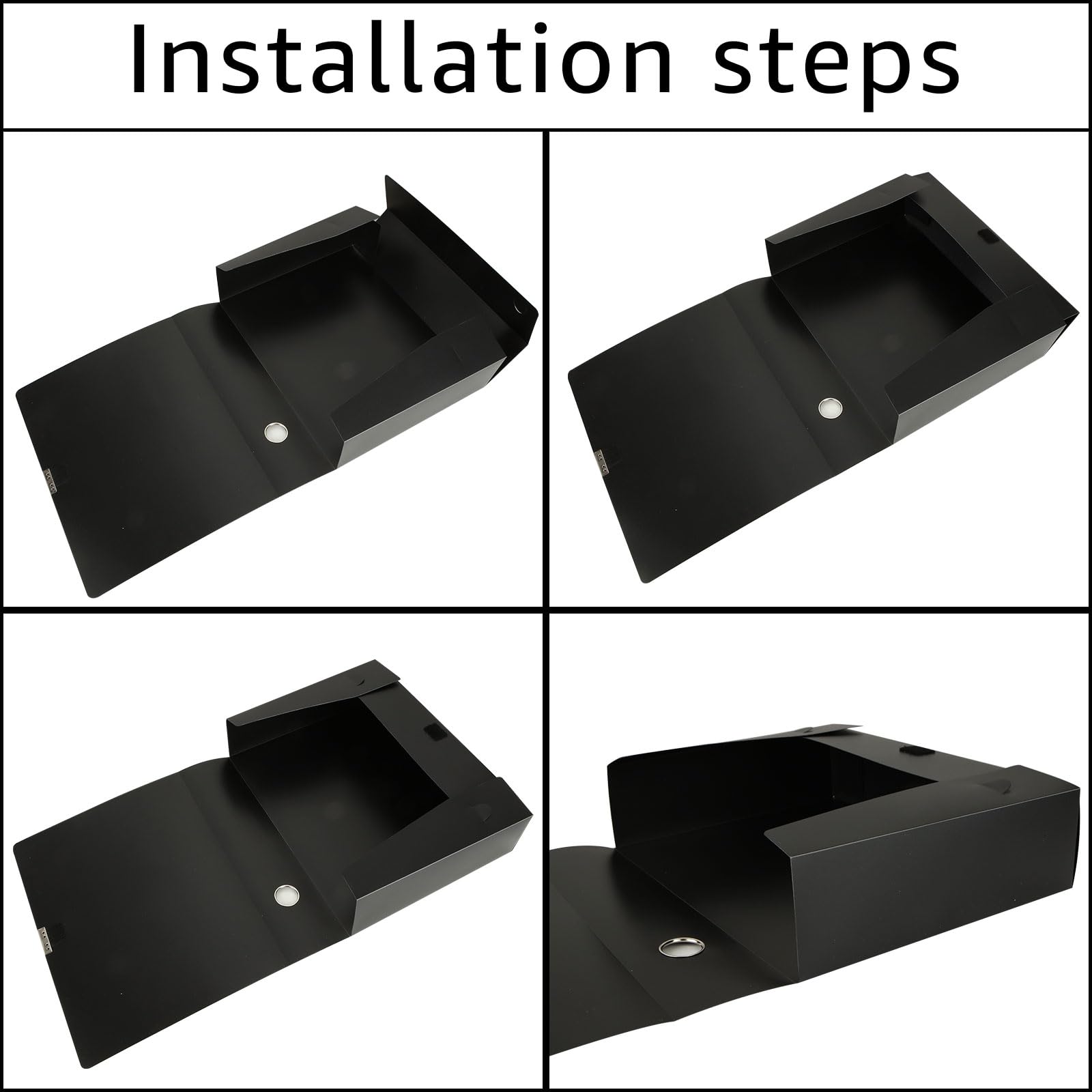 Installation steps