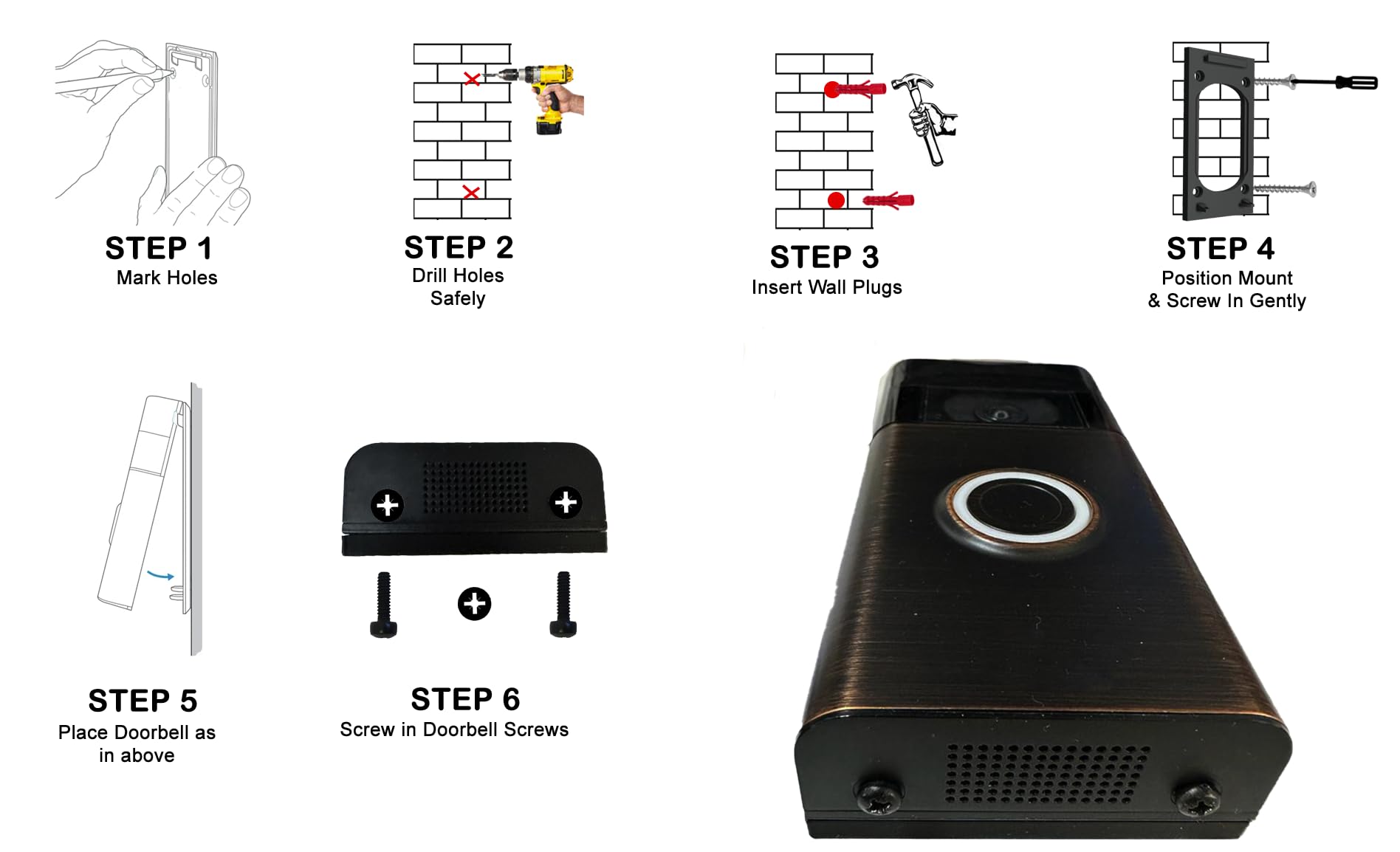 STEP 1
Mark Holes

STEP 2
Drill Holes Safely

STEP 3
Insert Wall Plugs

STEP 4
Position Mount & Screw In Gently

STEP 5
Place Doorbell as in above

STEP 6
Screw in Doorbell Screws