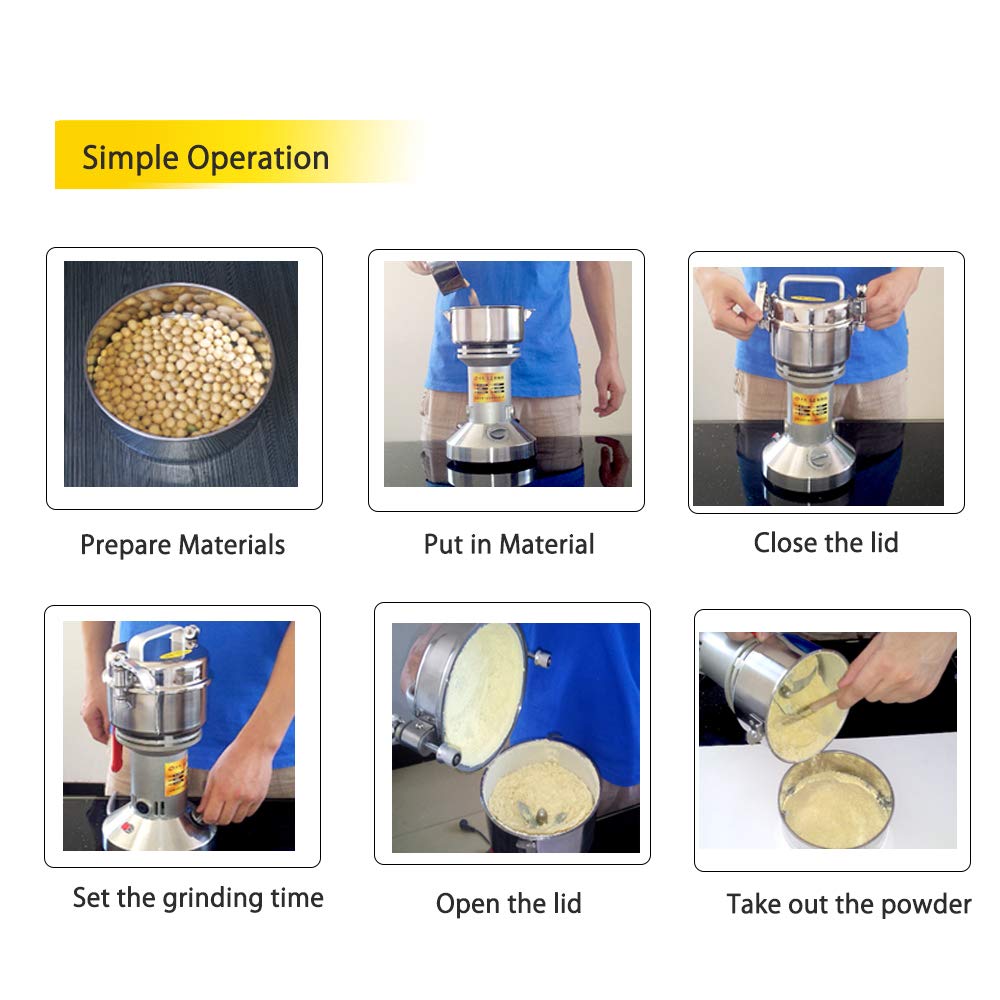 Simple Operation

Prepare Materials

Put in Material

Close the lid

Set the grinding time

Open the lid

Take out the powder