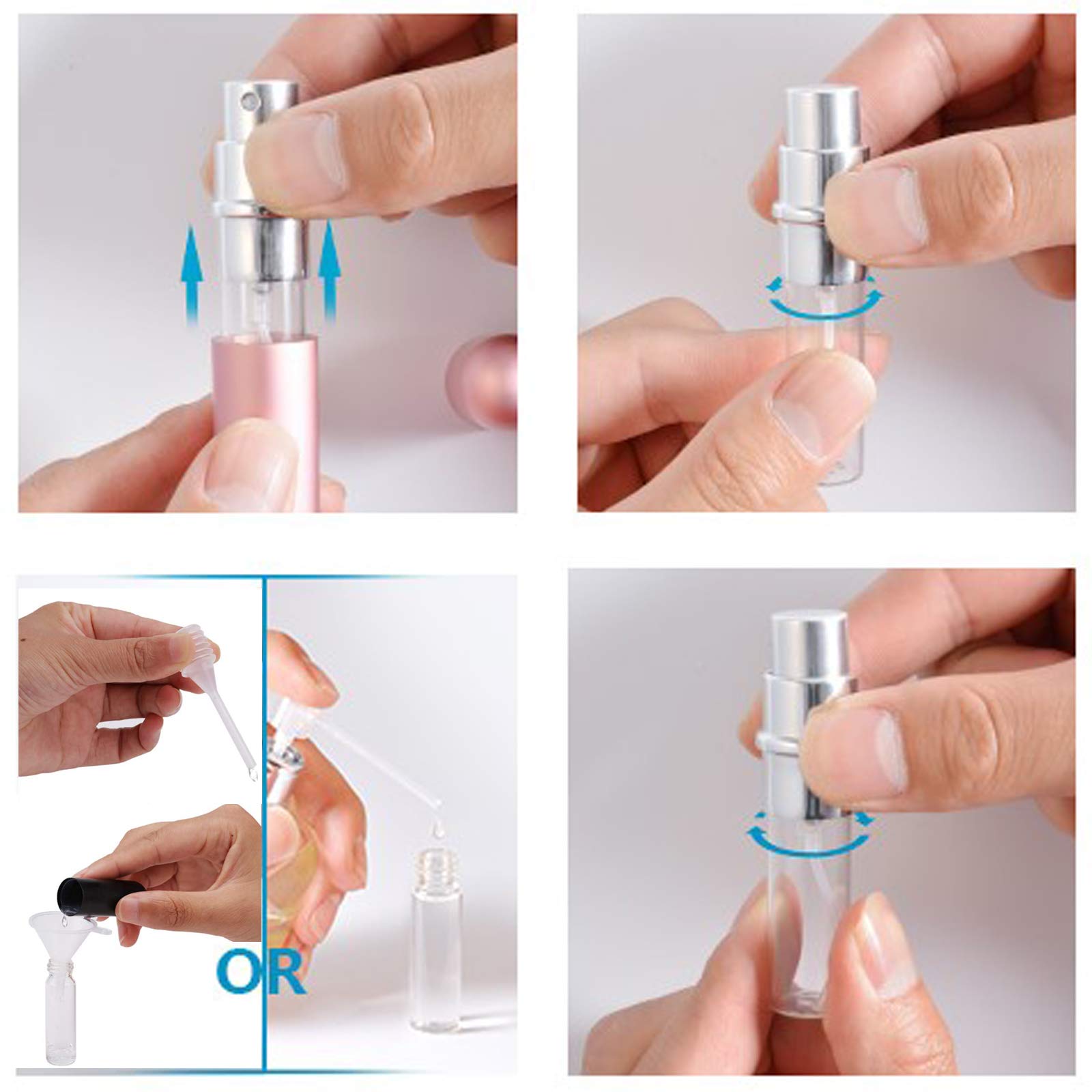 OR