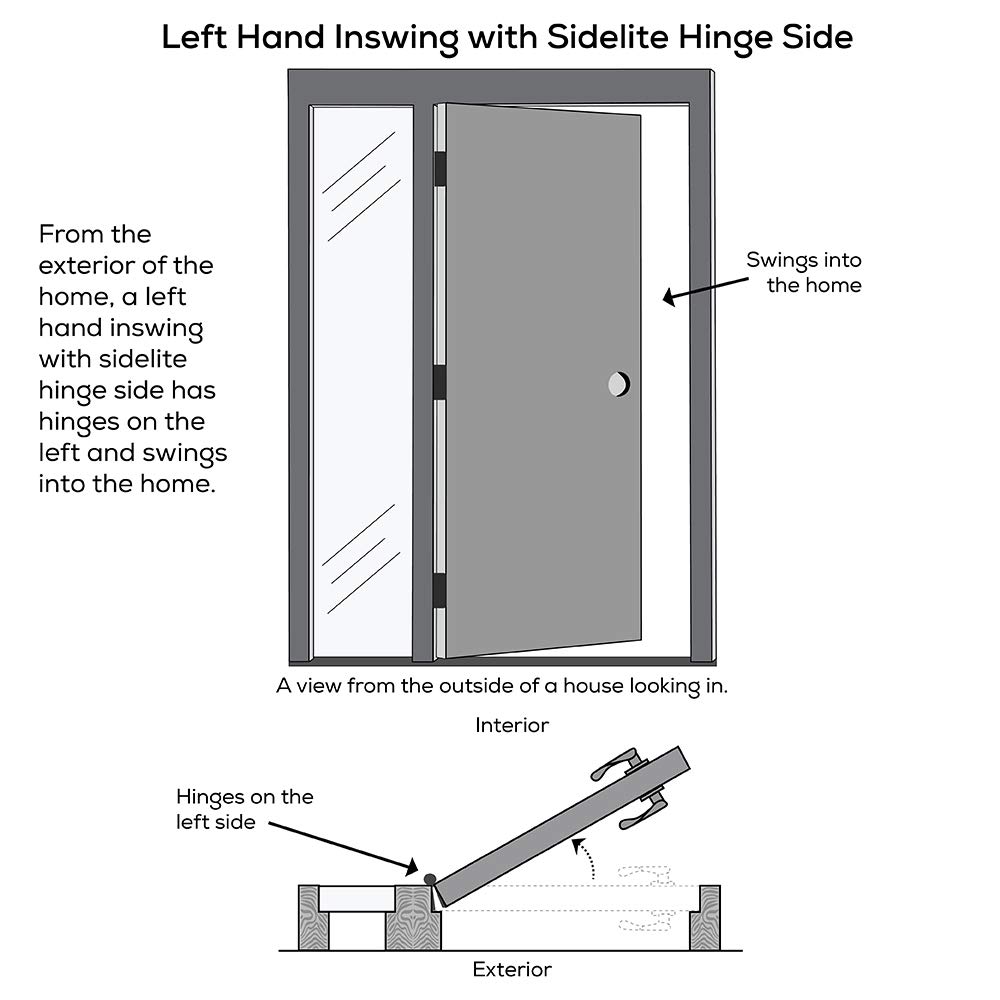 Left Hand Inswing with Sidelite Hinge Side

From the exterior of the home, a left hand inswing with sidelite hinge side has hinges on the left and swings into the home.

Swings into the home

A view from the outside of a house looking in.

Interior

Hinges on the left side

Exterior