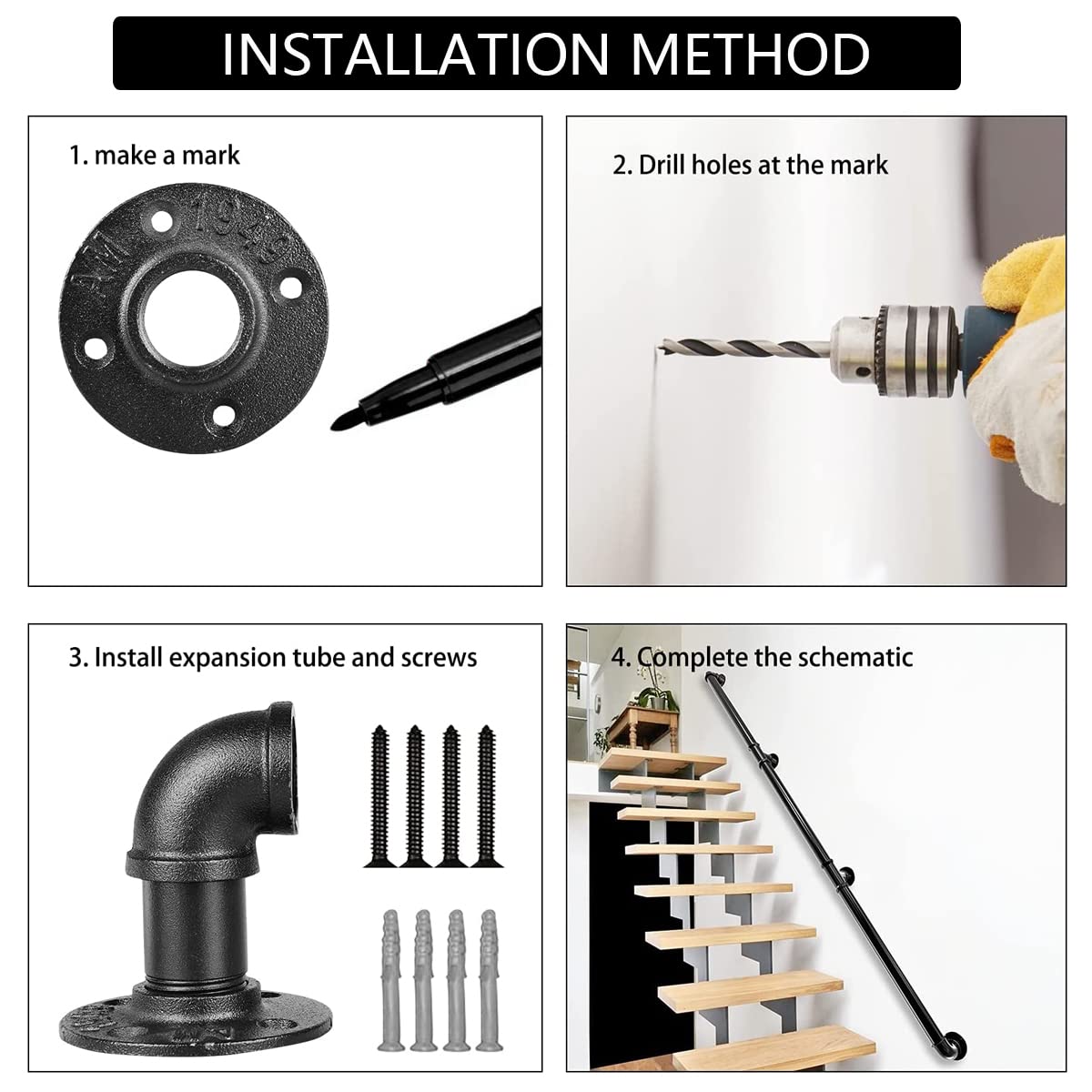 INSTALLATION METHOD

1. make a mark

AM 1949

2. Drill holes at the mark

3. Install expansion tube and screws

4. Complete the schematic