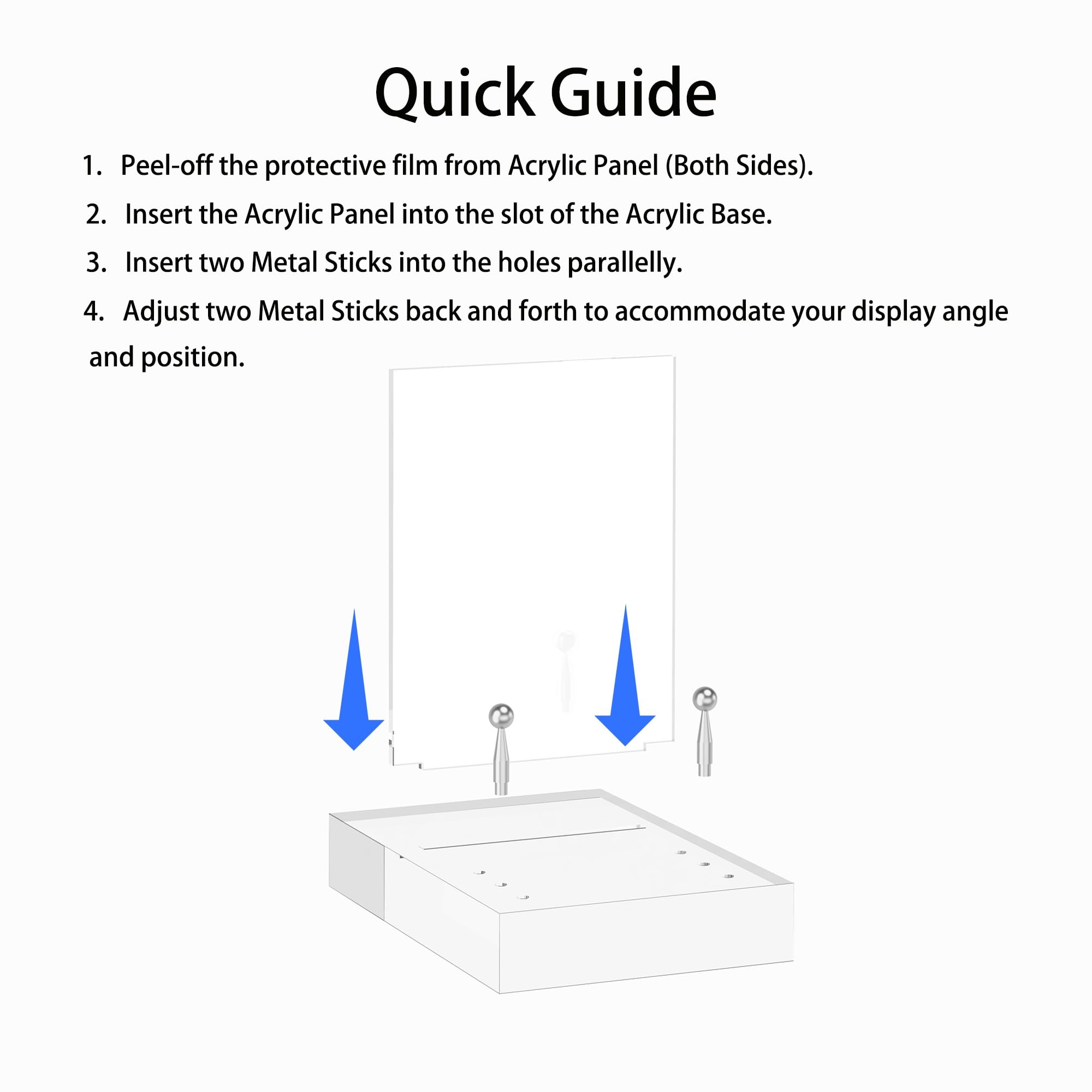 Quick Guide

1. Peel-off the protective film from Acrylic Panel (Both Sides).

2. Insert the Acrylic Panel into the slot of the Acrylic Base.

3. Insert two Metal Sticks into the holes parallelly.

4. Adjust two Metal Sticks back and forth to accommodate your display angle and position.