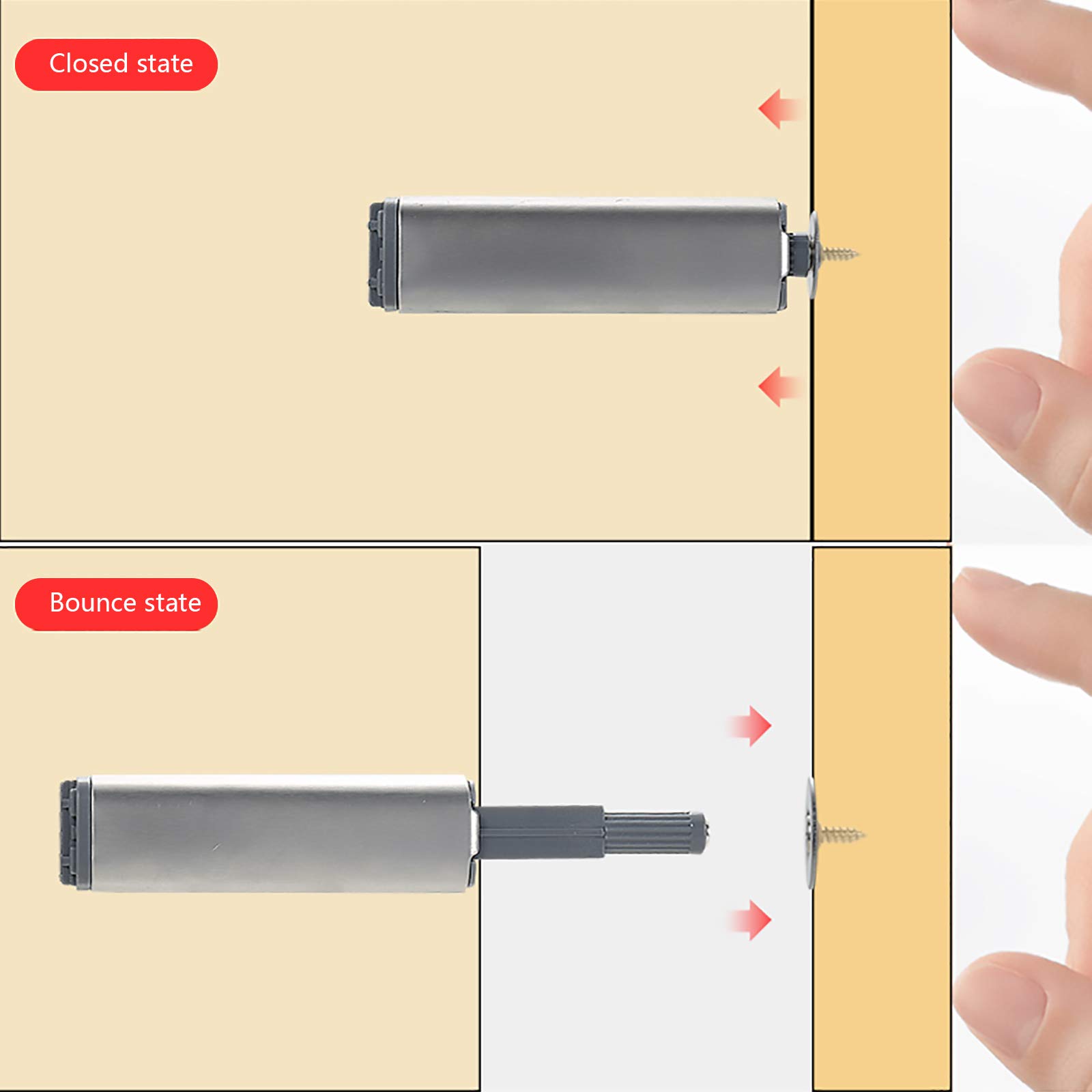 Closed state

Bounce state