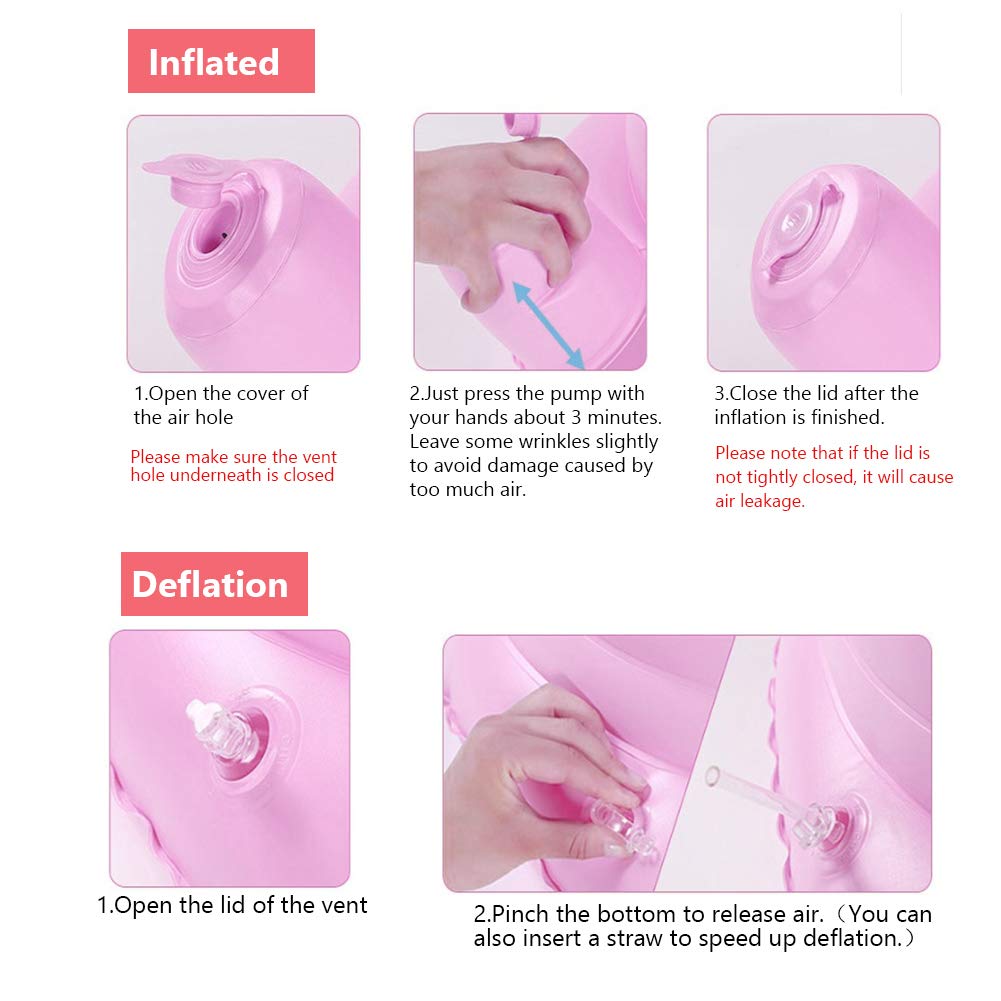 Inflated

1.Open the cover of the air hole

Please make sure the vent hole underneath is closed

2.Just press the pump with your hands about 3 minutes. Leave some wrinkles slightly to avoid damage caused by too much air.

3.Close the lid after the inflation is finished.

Please note that if the lid is not tightly closed, it will cause air leakage.

Deflation

1.Open the lid of the vent

2.Pinch the bottom to release air.（You can also insert a straw to speed up deflation.）