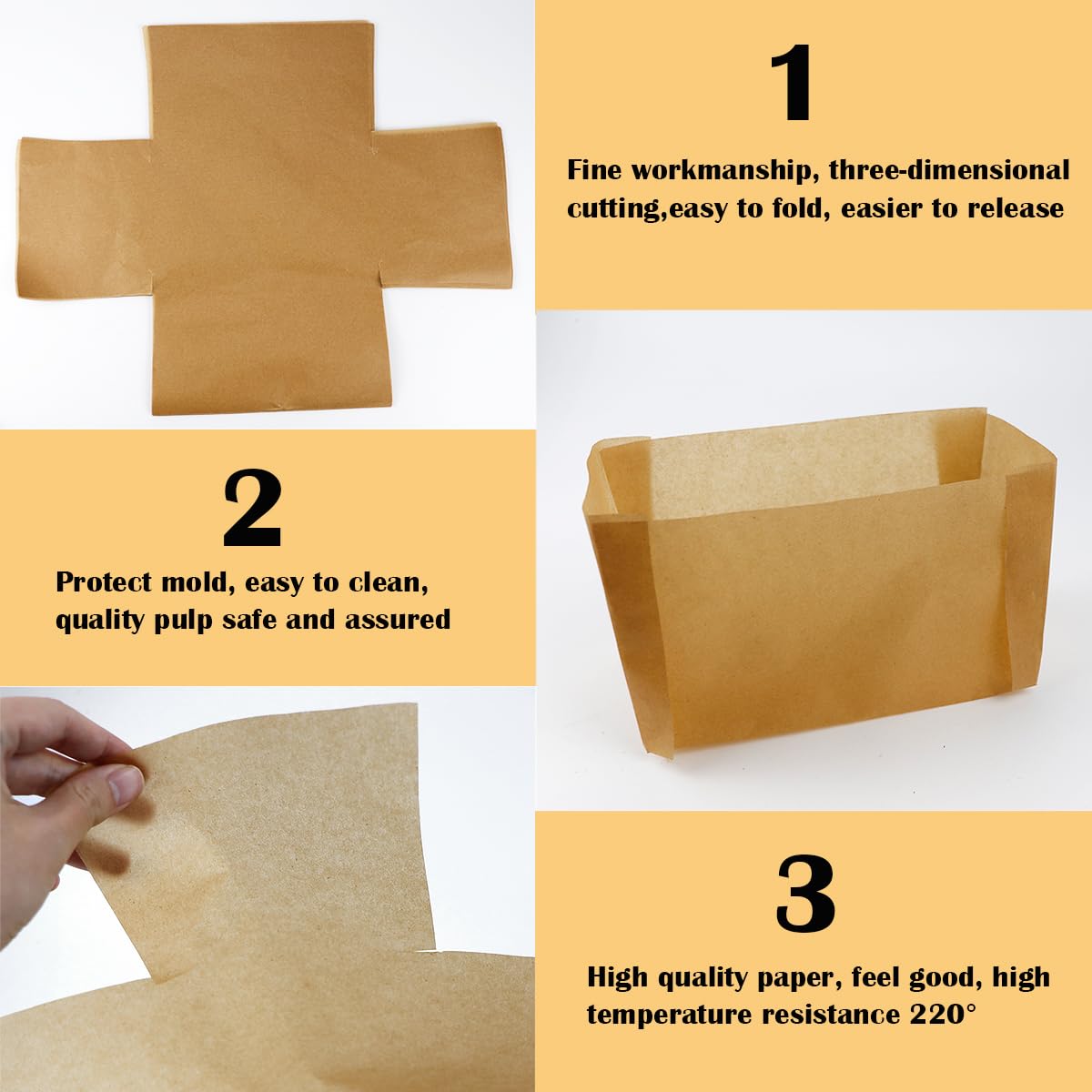 1

Fine workmanship, three-dimensional cutting,easy to fold, easier to release

2

Protect mold, easy to clean, quality pulp safe and assured

3

High quality paper, feel good, high temperature resistance 220°