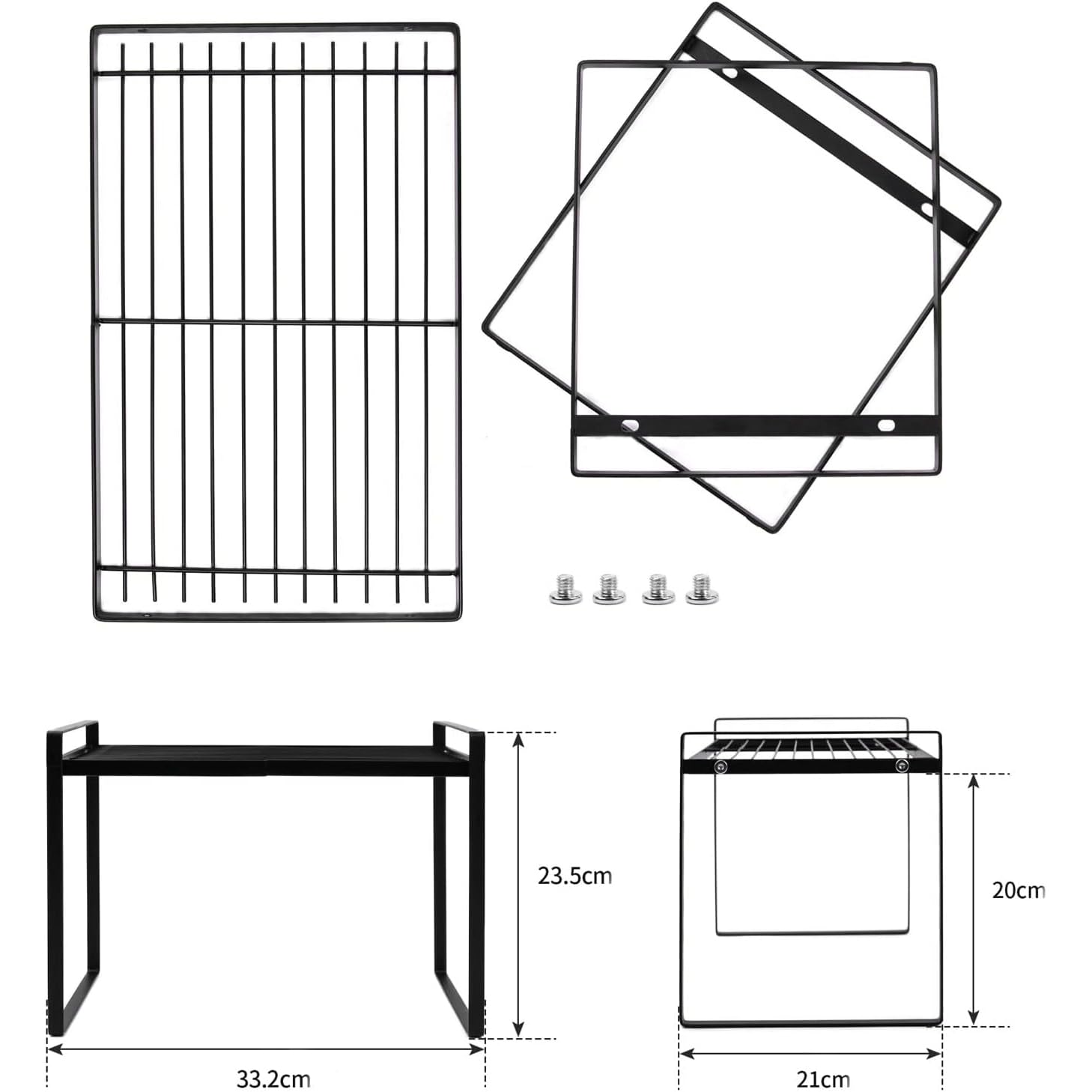 23.5cm

33.2cm

20cm

21cm