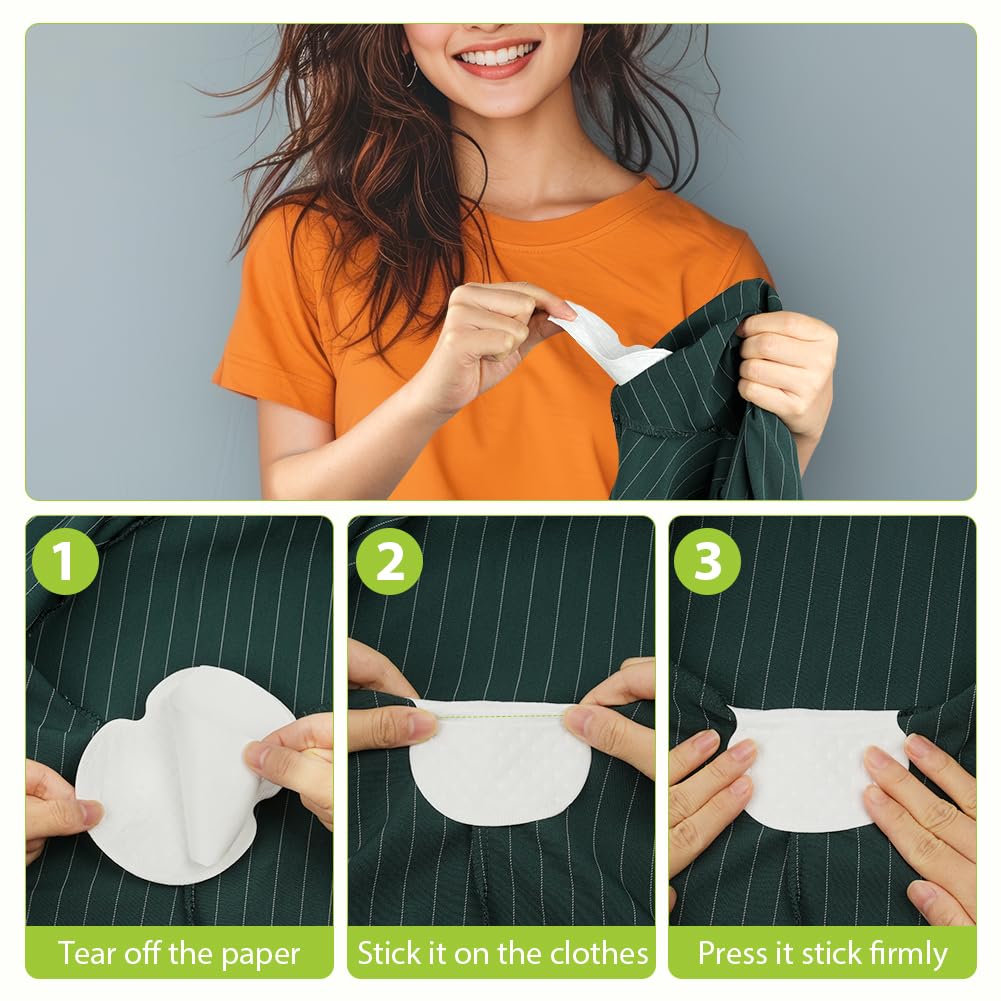 1

Tear off the paper

2

Stick it on the clothes

3

Press it stick firmly