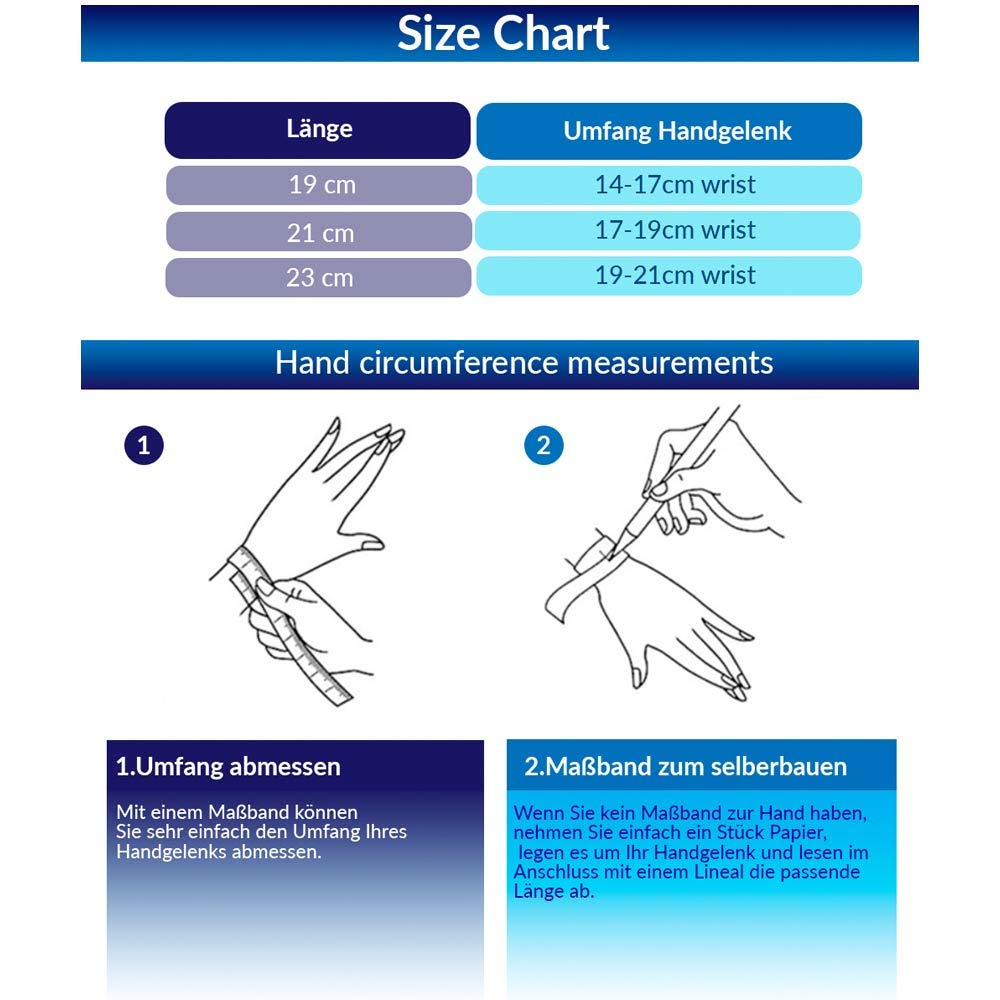 Size Chart

| Länge | Umfang Handgelenk |
|---|---|
| 19 cm | 14-17cm wrist |
| 21 cm | 17-19cm wrist |
| 23 cm | 19-21cm wrist |

Hand circumference measurements

1

2

1.Umfang abmessen

Mit einem Maßband können Sie sehr einfach den Umfang Ihres Handgelenks abmessen.

2.Maßband zum selberbauen

Wenn Sie kein Maßband zur Hand haben, nehmen Sie einfach ein Stück Papier, legen es um Ihr Handgelenk und lesen im Anschluss mit einem Lineal die passende Länge ab.