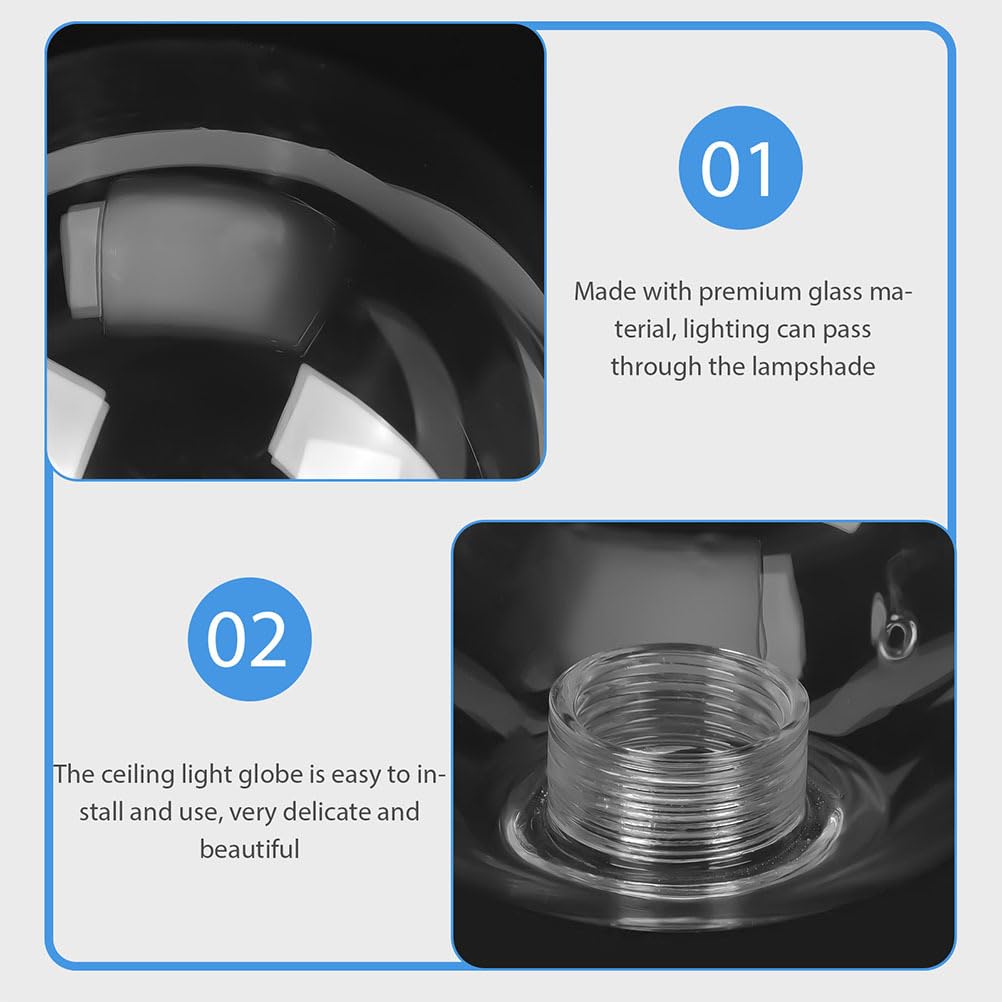 01

Made with premium glass material, lighting can pass through the lampshade

02

The ceiling light globe is easy to install and use, very delicate and beautiful