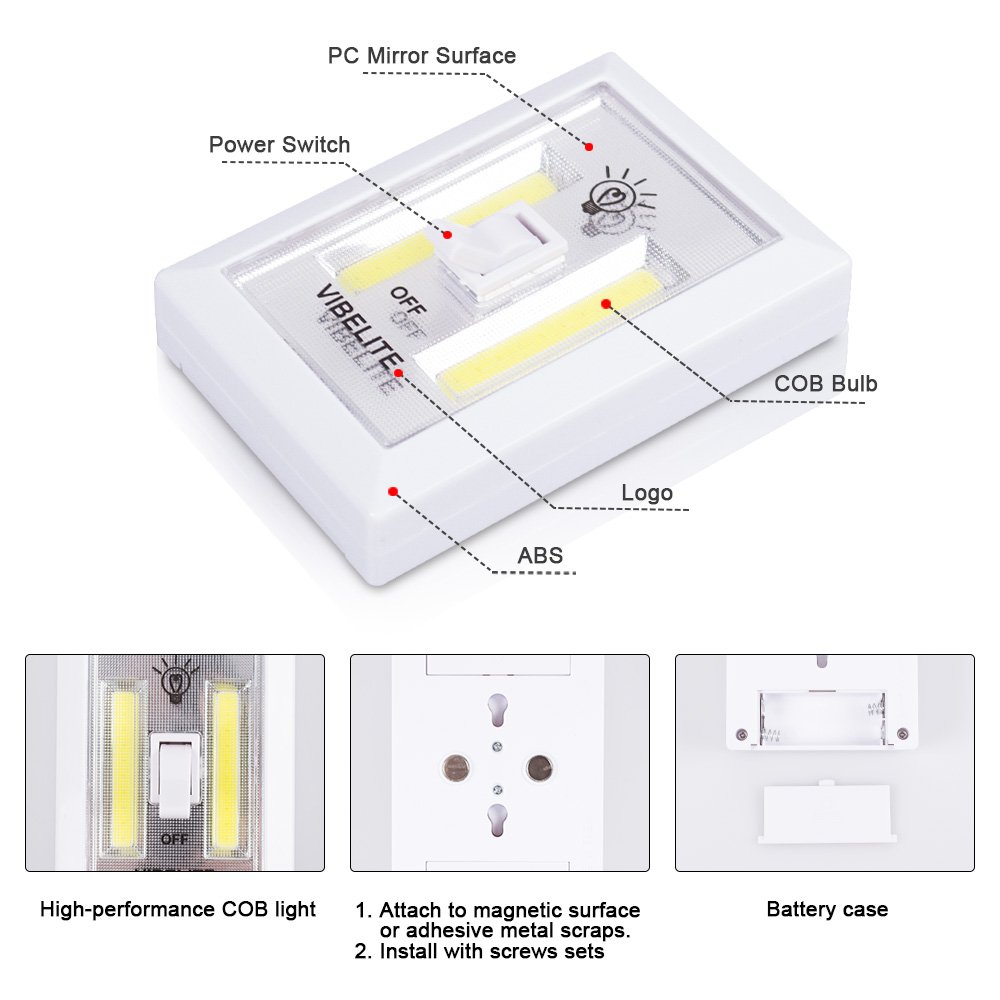 PC Mirror Surface

Power Switch

OFF

VIBELITE

COB Bulb

Logo

ABS

OFF

High-performance COB light

1. Attach to magnetic surface or adhesive metal scraps.
2. Install with screws sets

Battery case