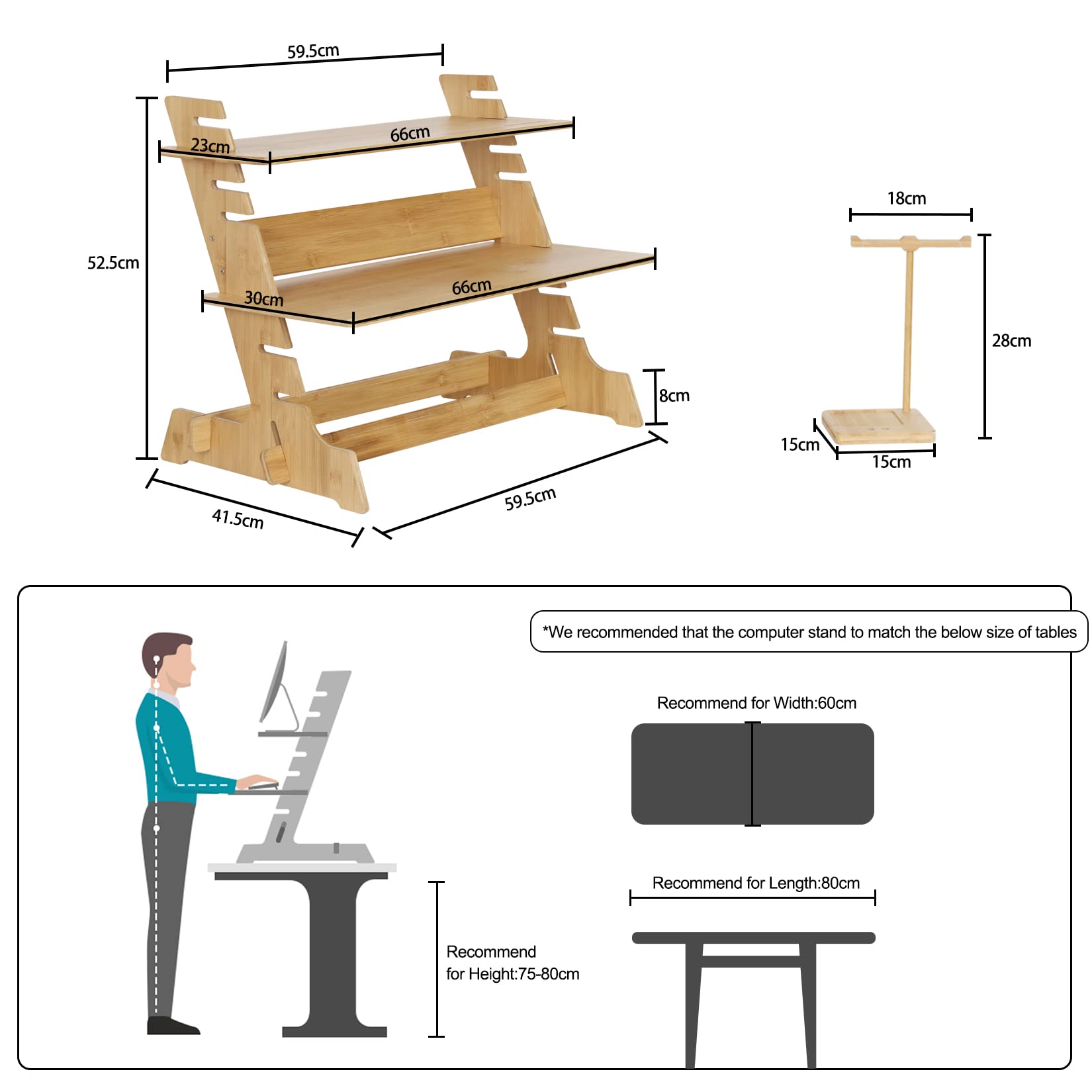 59.5cm

23cm

66cm

52.5cm

30cm

66cm

8cm

41.5cm

59.5cm

18cm

28cm

15cm

15cm

*We recommended that the computer stand to match the below size of tables

Recommend for Width:60cm

Recommend for Length:80cm

Recommend for Height:75-80cm