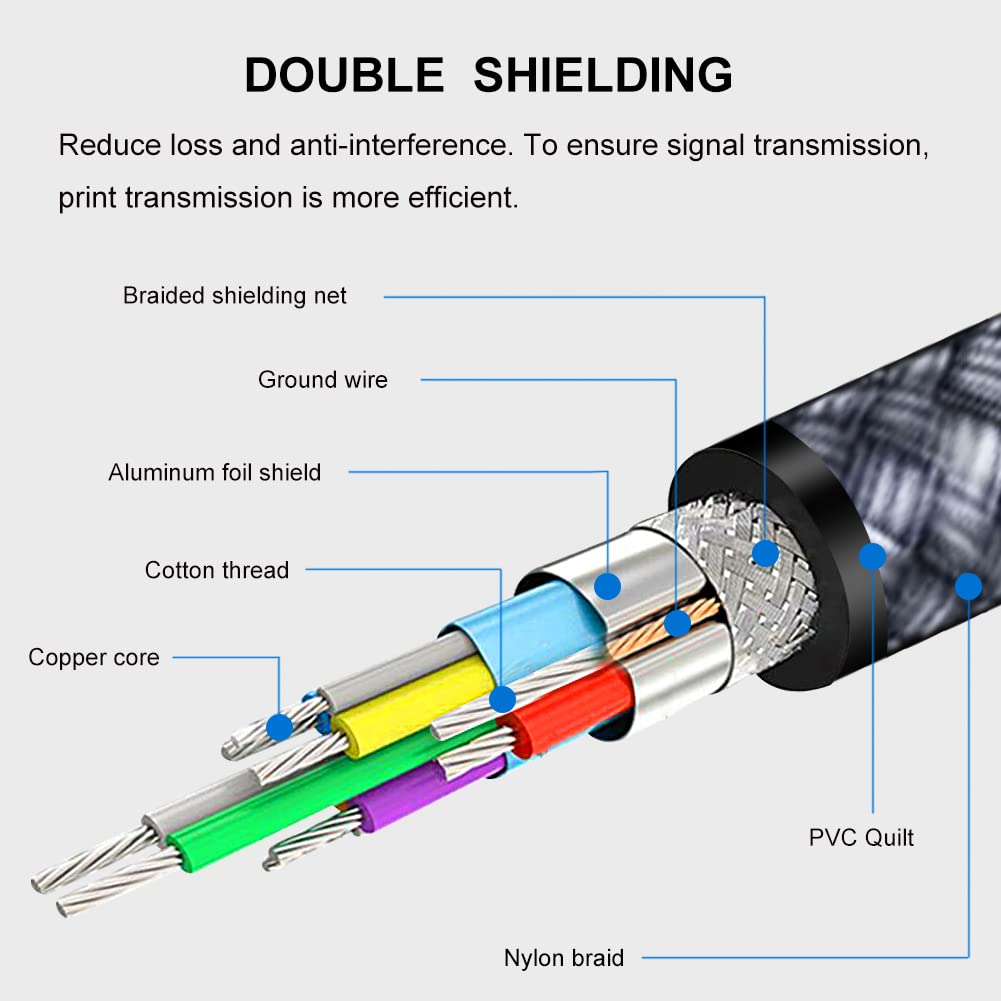 DOUBLE SHIELDING

Reduce loss and anti-interference. To ensure signal transmission, print transmission is more efficient.

Braided shielding net

Ground wire

Aluminum foil shield

Cotton thread

Copper core

PVC Quilt

Nylon braid