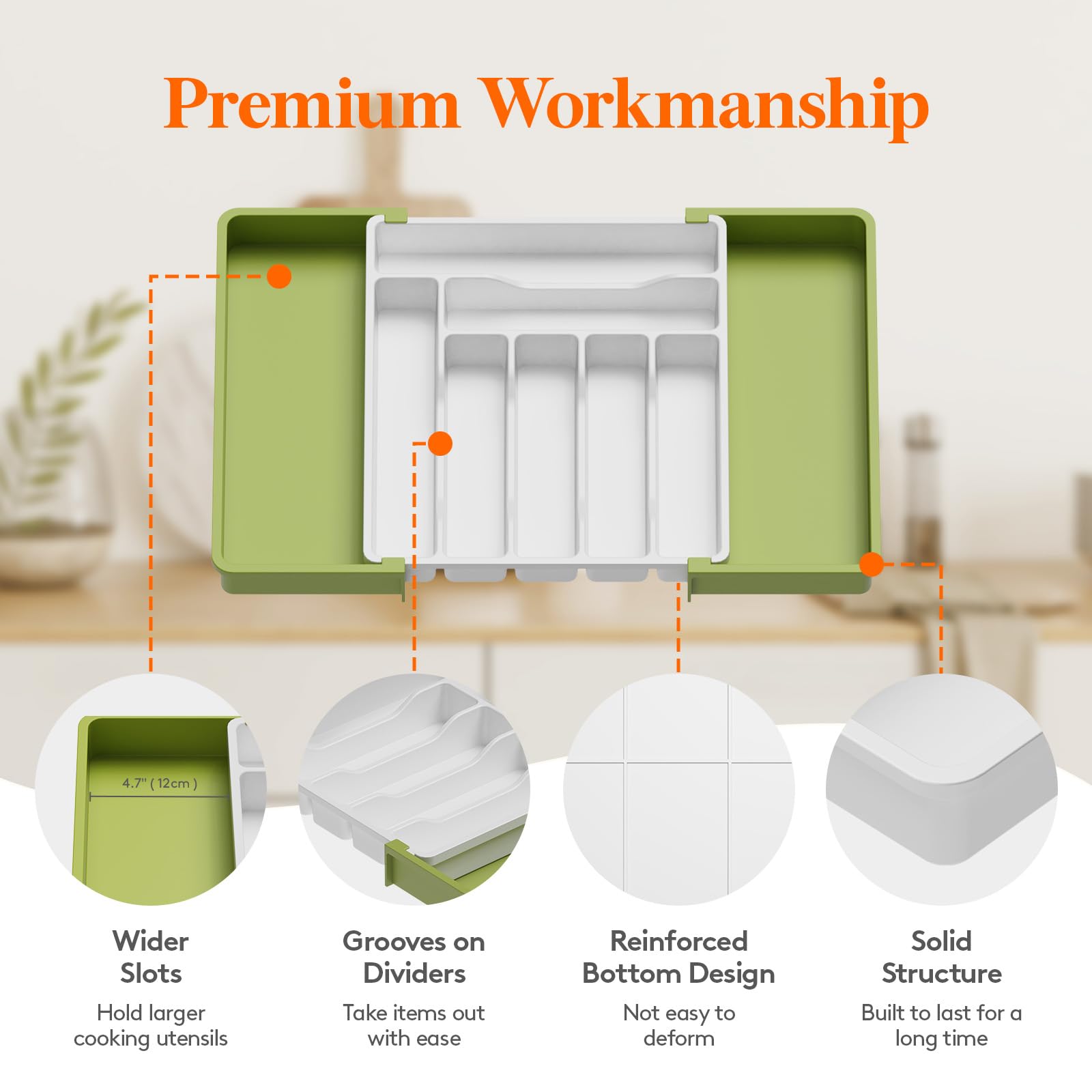 Premium Workmanship

4.7" ( 12cm )

Wider Slots

Hold larger cooking utensils

Grooves on Dividers

Take items out with ease

Reinforced Bottom Design

Not easy to deform

Solid Structure

Built to last for a long time