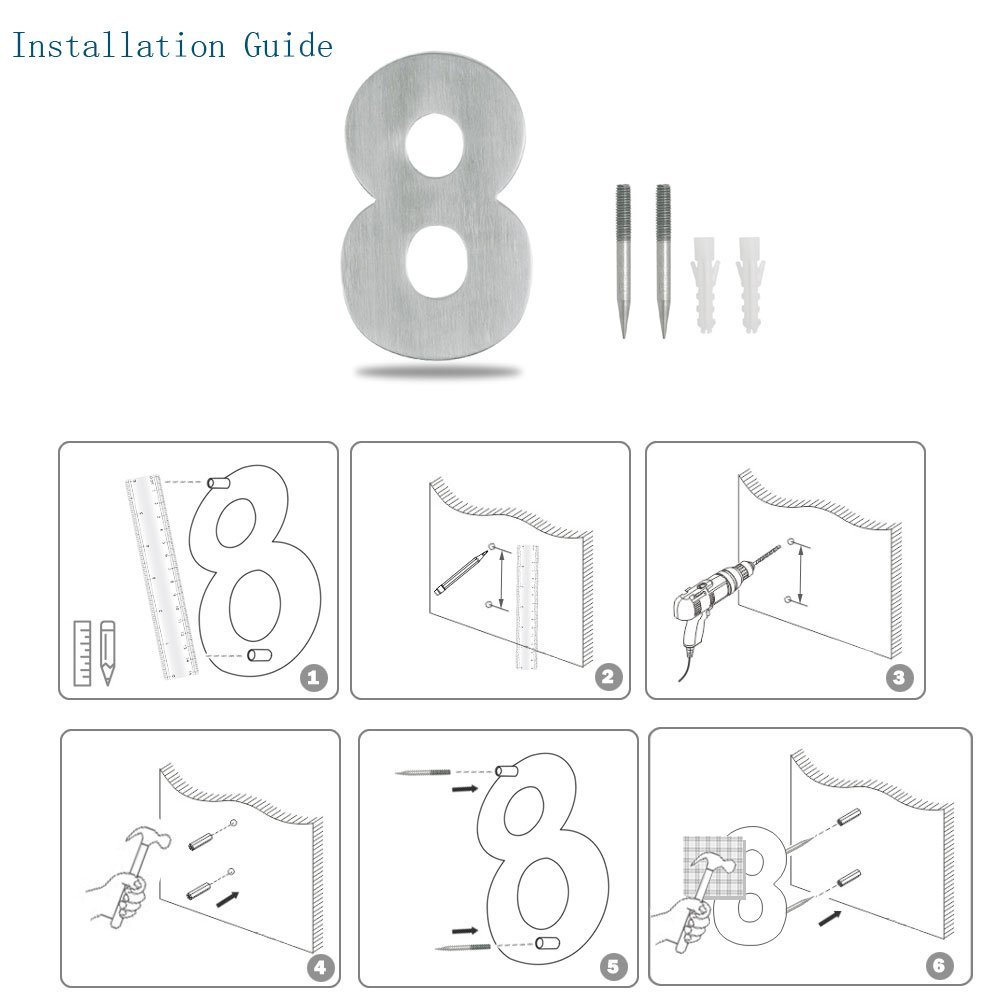 Installation Guide

8

1

2

3

4

5

6