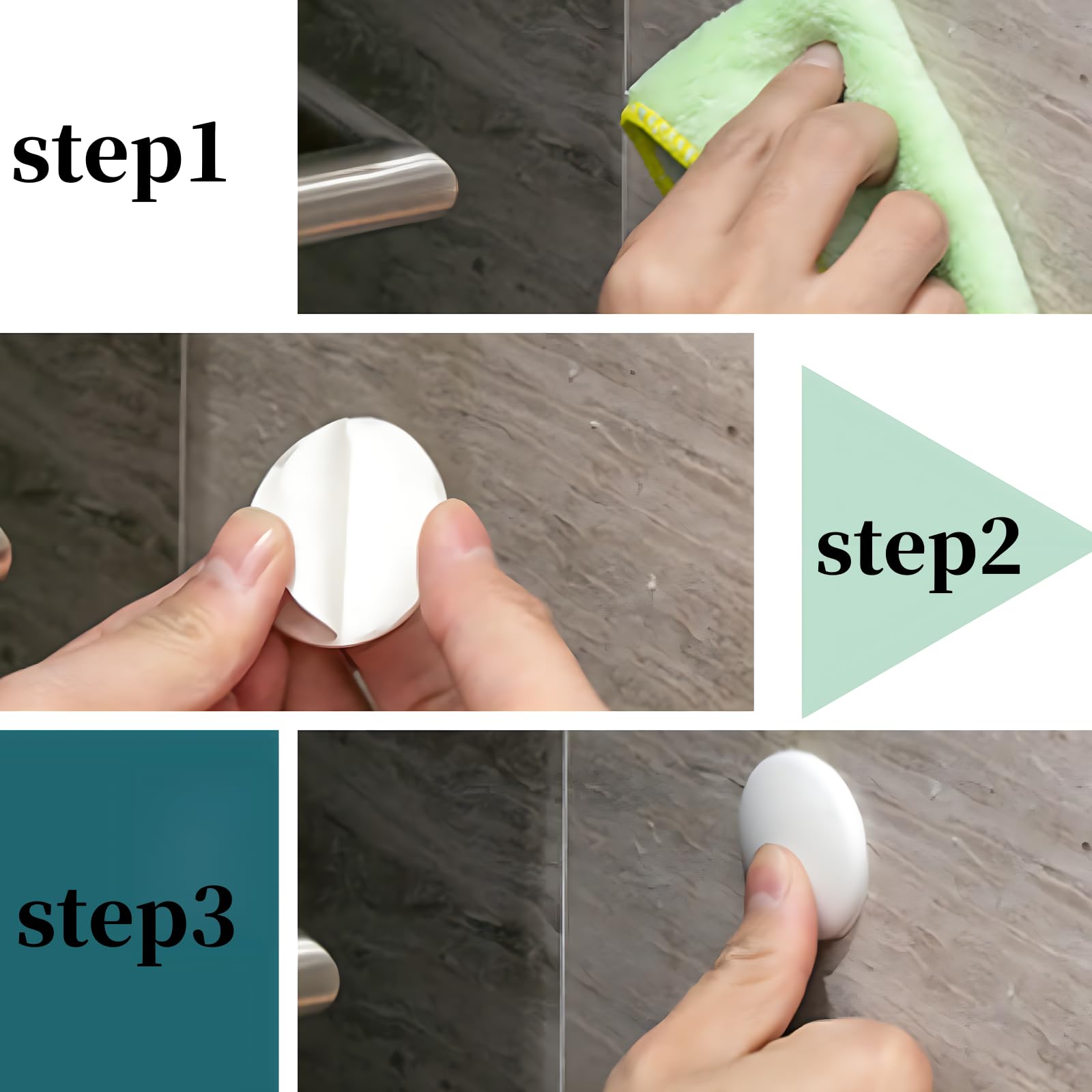 step1

step2

step3