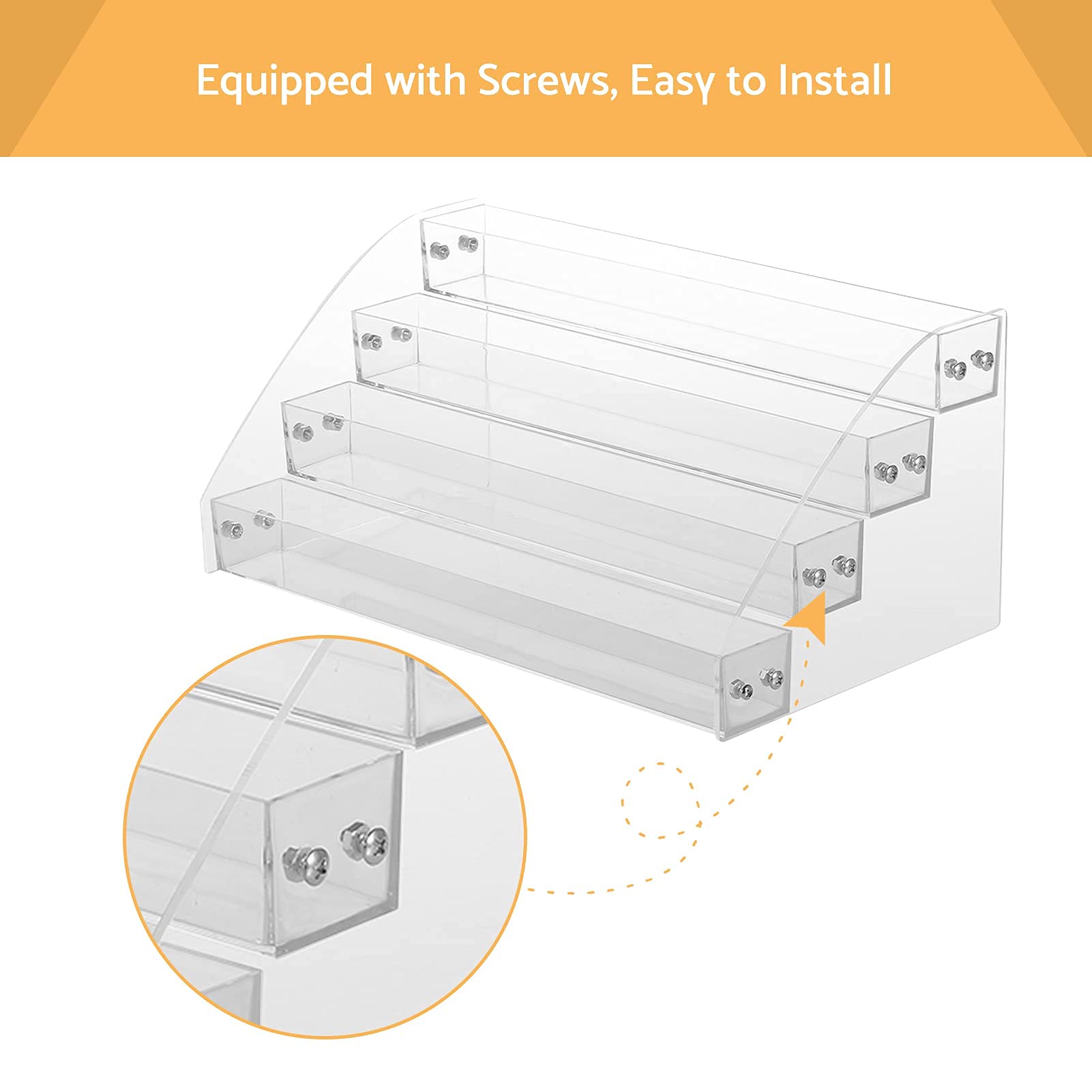 Equipped with Screws, Easy to Install