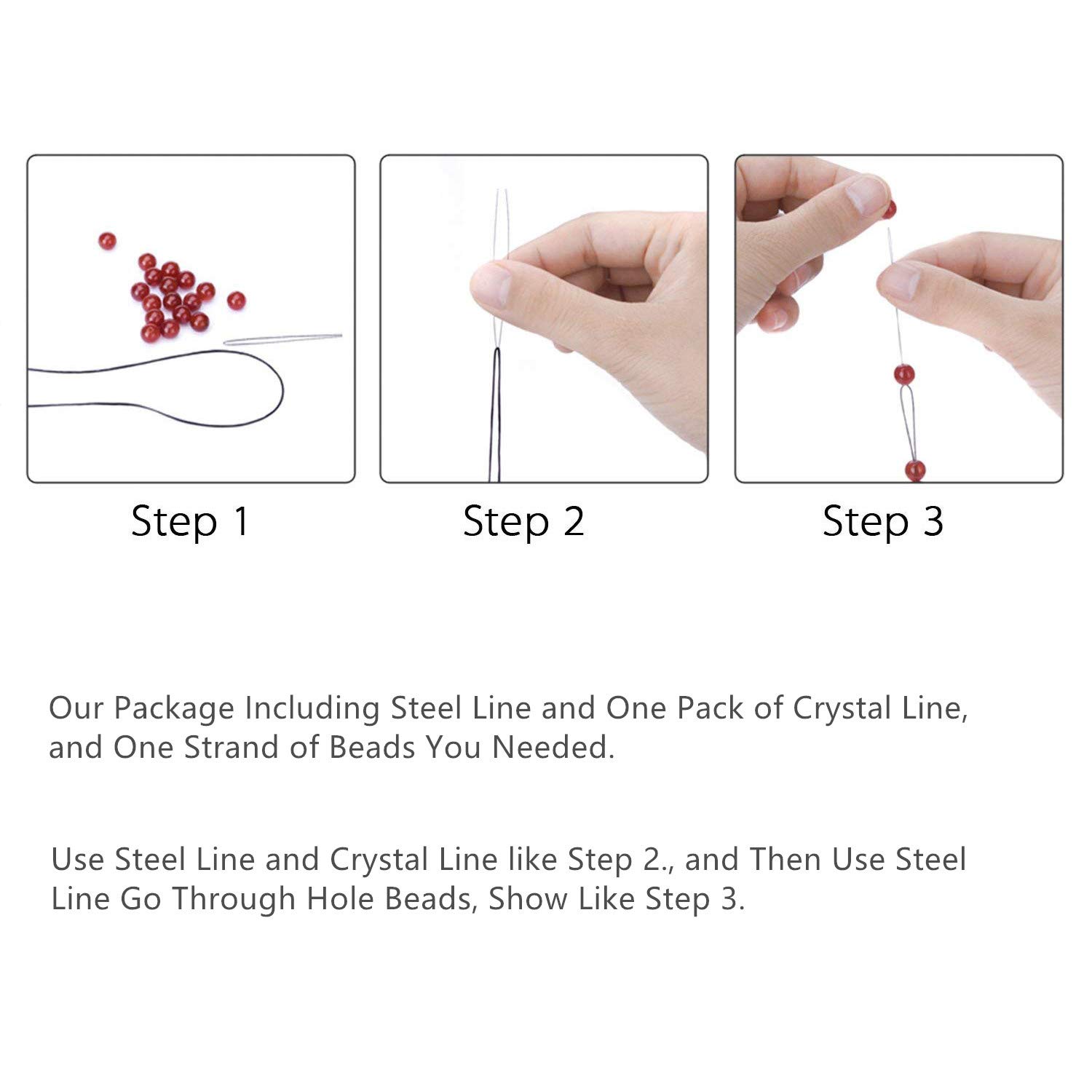 Step 1

Step 2

Step 3

Our Package Including Steel Line and One Pack of Crystal Line, and One Strand of Beads You Needed.

Use Steel Line and Crystal Line like Step 2., and Then Use Steel Line Go Through Hole Beads, Show Like Step 3.