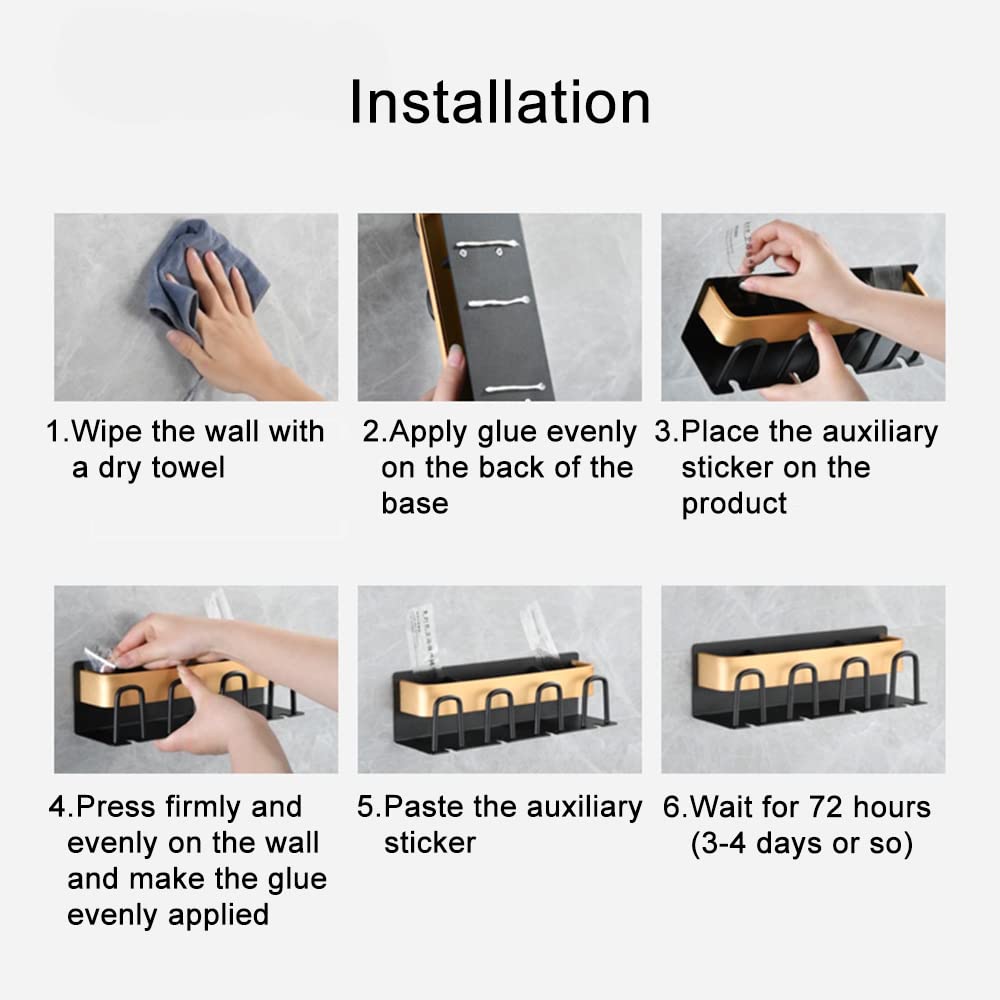 Installation

1.Wipe the wall with a dry towel

2.Apply glue evenly on the back of the base

3.Place the auxiliary sticker on the product

4.Press firmly and evenly on the wall and make the glue evenly applied

5.Paste the auxiliary sticker

6.Wait for 72 hours (3-4 days or so)