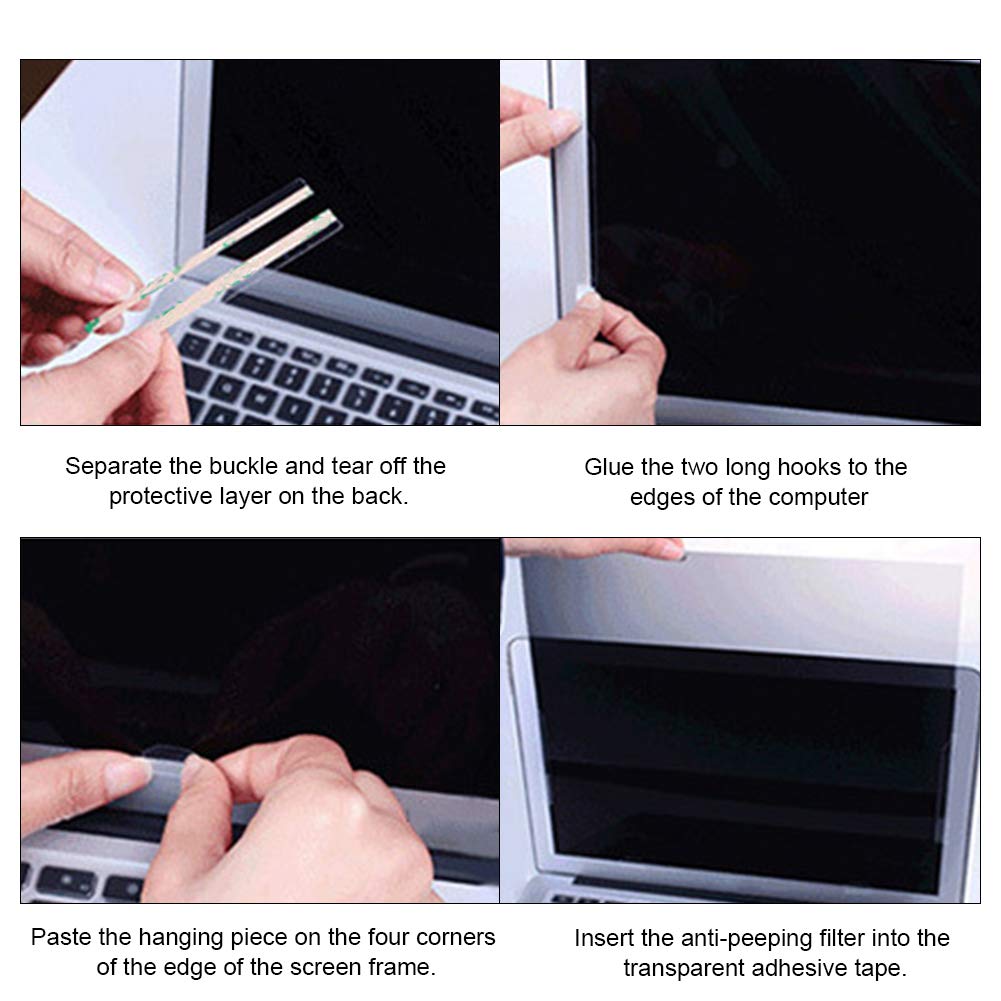 Separate the buckle and tear off the protective layer on the back.

Glue the two long hooks to the edges of the computer

Paste the hanging piece on the four corners of the edge of the screen frame.

Insert the anti-peeping filter into the transparent adhesive tape.